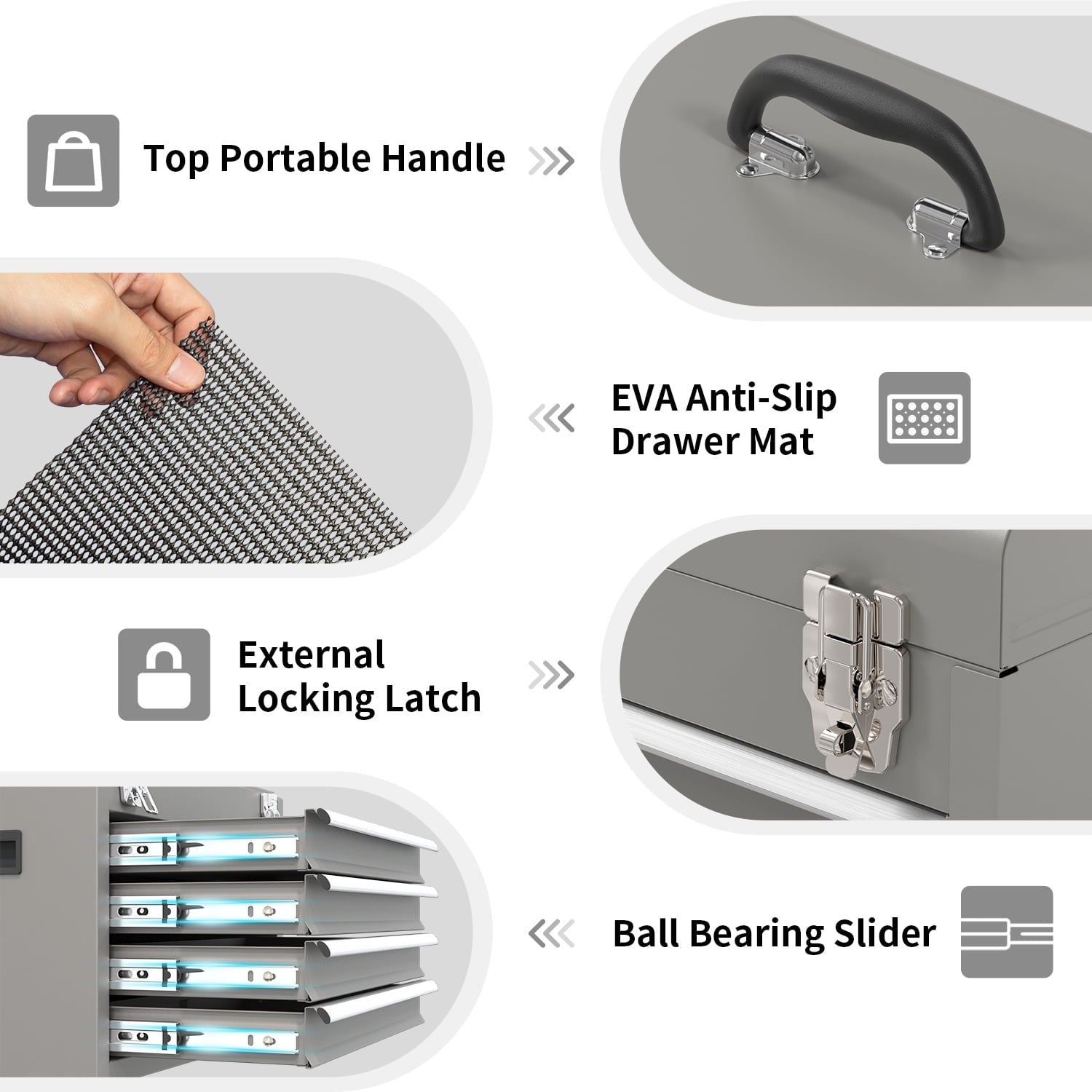 Top Portable Handle

EVA Anti-Slip Drawer Mat

External Locking Latch

Ball Bearing Slider