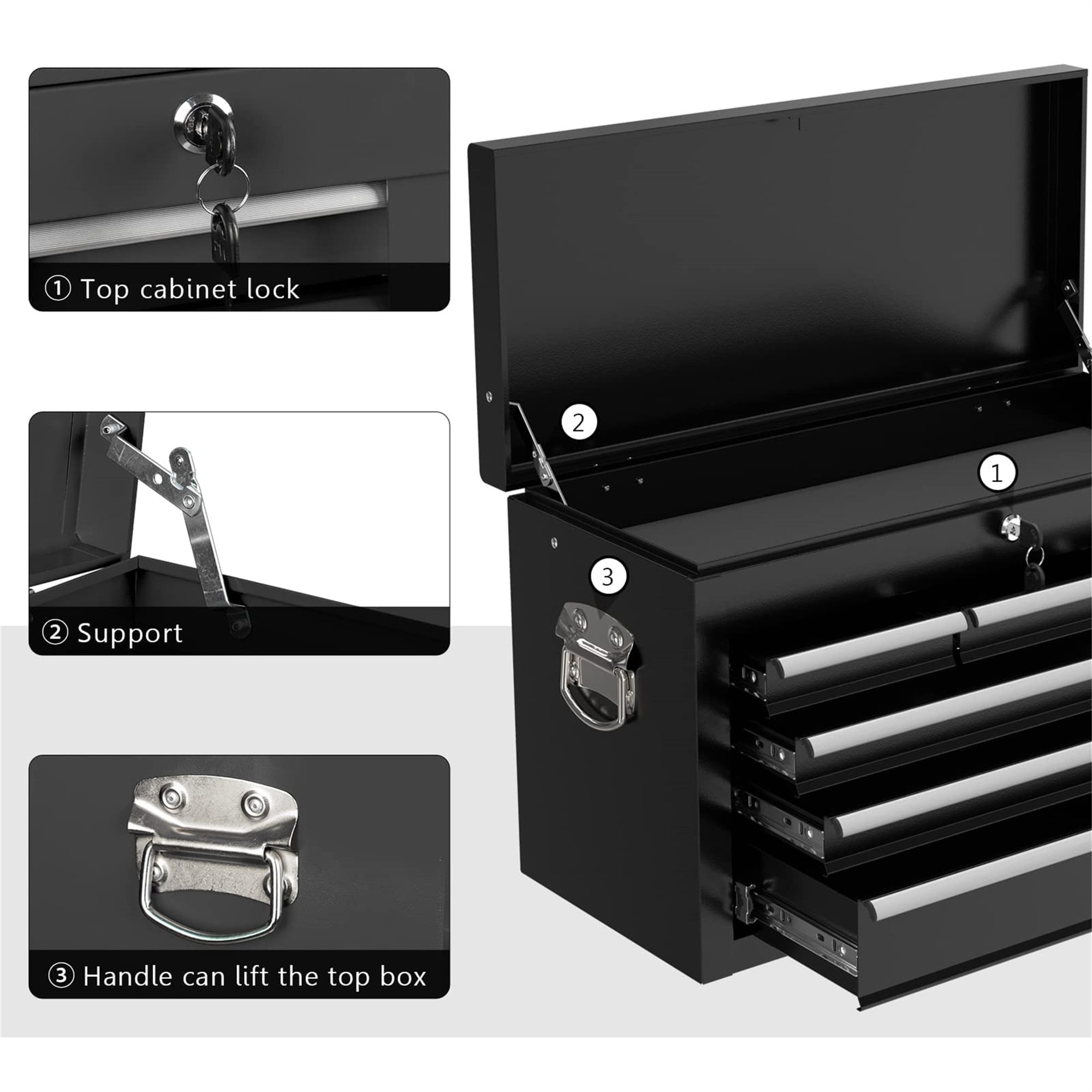 ① Top cabinet lock

② Support

③ Handle can lift the top box

2

1

3