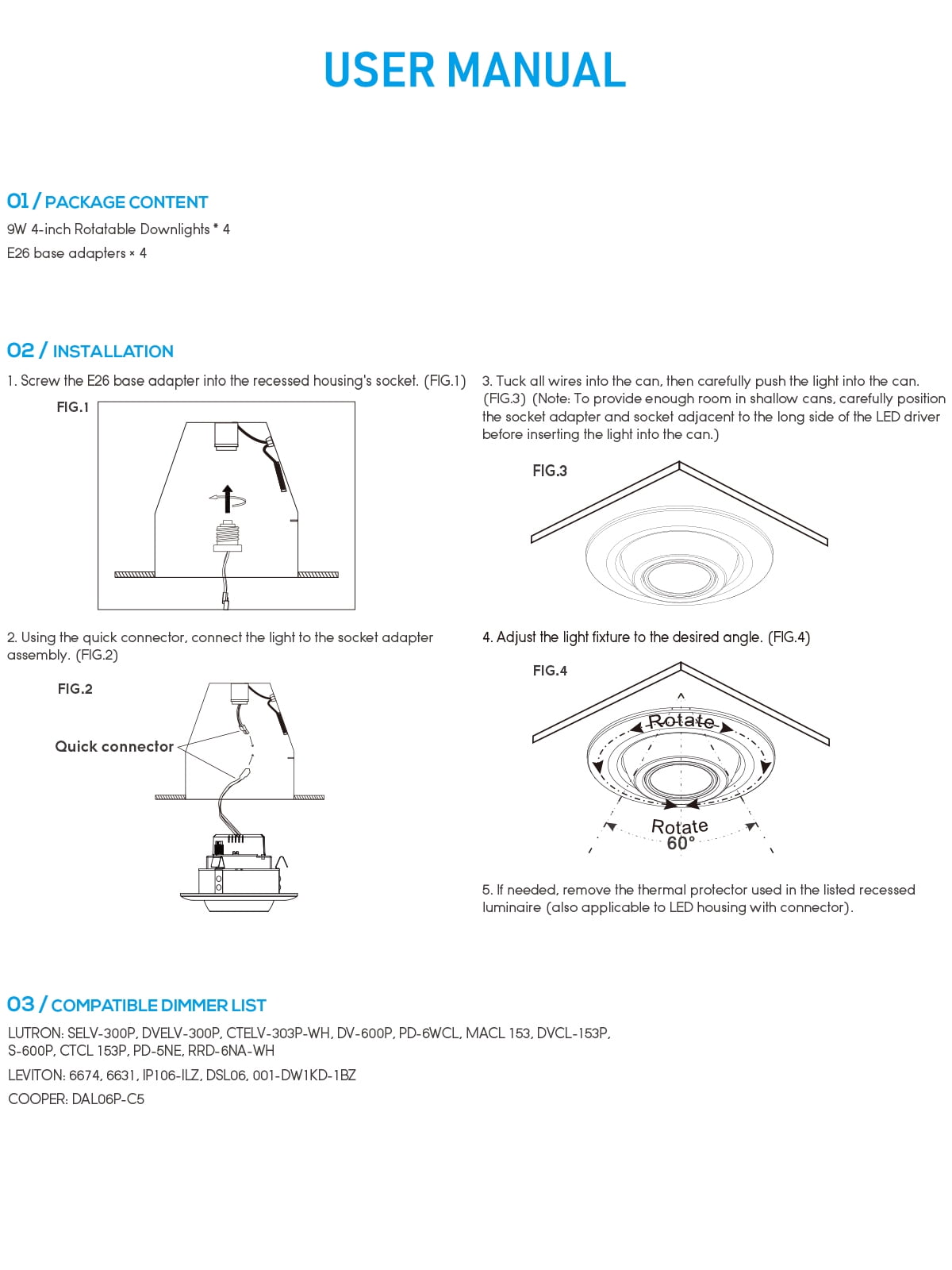 USER MANUAL

01 / PACKAGE CONTENT

9W 4-inch Rotatable Downlights * 4

E26 base adapters × 4

02 / INSTALLATION

1. Screw the E26 base adapter into the recessed housing's socket. (FIG.1)

FIG.1

2. Using the quick connector, connect the light to the socket adapter assembly. (FIG.2)

FIG.2

Quick connector

3. Tuck all wires into the can, then carefully push the light into the can. (FIG.3) (Note: To provide enough room in shallow cans, carefully position the socket adapter and socket adjacent to the long side of the LED driver before inserting the light into the can.)

FIG.3

4. Adjust the light fixture to the desired angle. (FIG.4)

FIG.4

Rotate

Rotate 60°

5. If needed, remove the thermal protector used in the listed recessed luminaire (also applicable to LED housing with connector).

03 / COMPATIBLE DIMMER LIST

LUTRON: SELV-300P, DVELV-300P, CTELV-303P-WH, DV-600P, PD-6WCL, MACL 153, DVCL-153P, S-600P, CTCL 153P, PD-5NE, RRD-6NA-WH

LEVITON: 6674, 6631, IP106-ILZ, DSL06, 001-DW1KD-1BZ

COOPER: DAL06P-C5