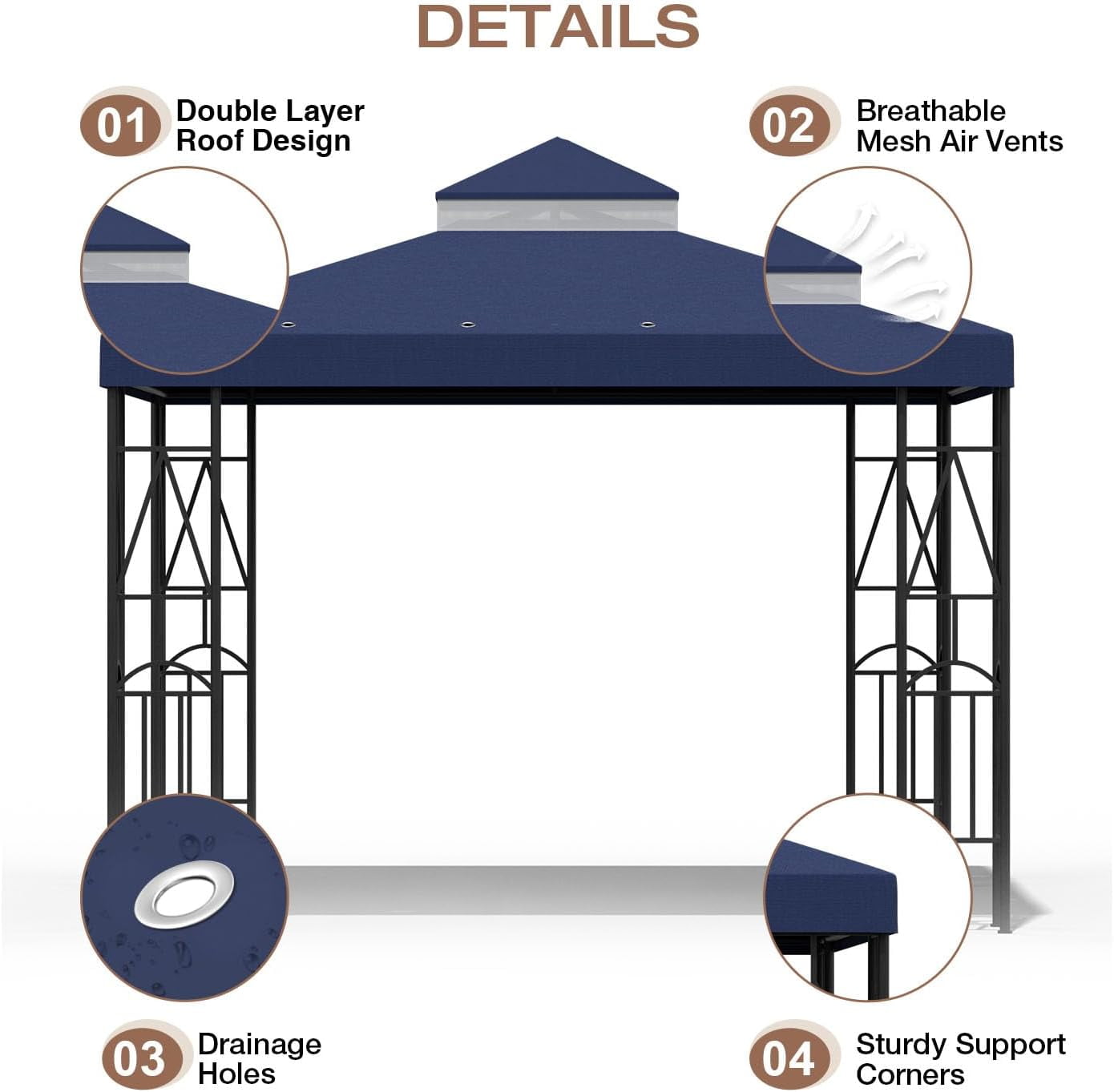 DETAILS

01 Double Layer Roof Design

02 Breathable Mesh Air Vents

03 Drainage Holes

04 Sturdy Support Corners