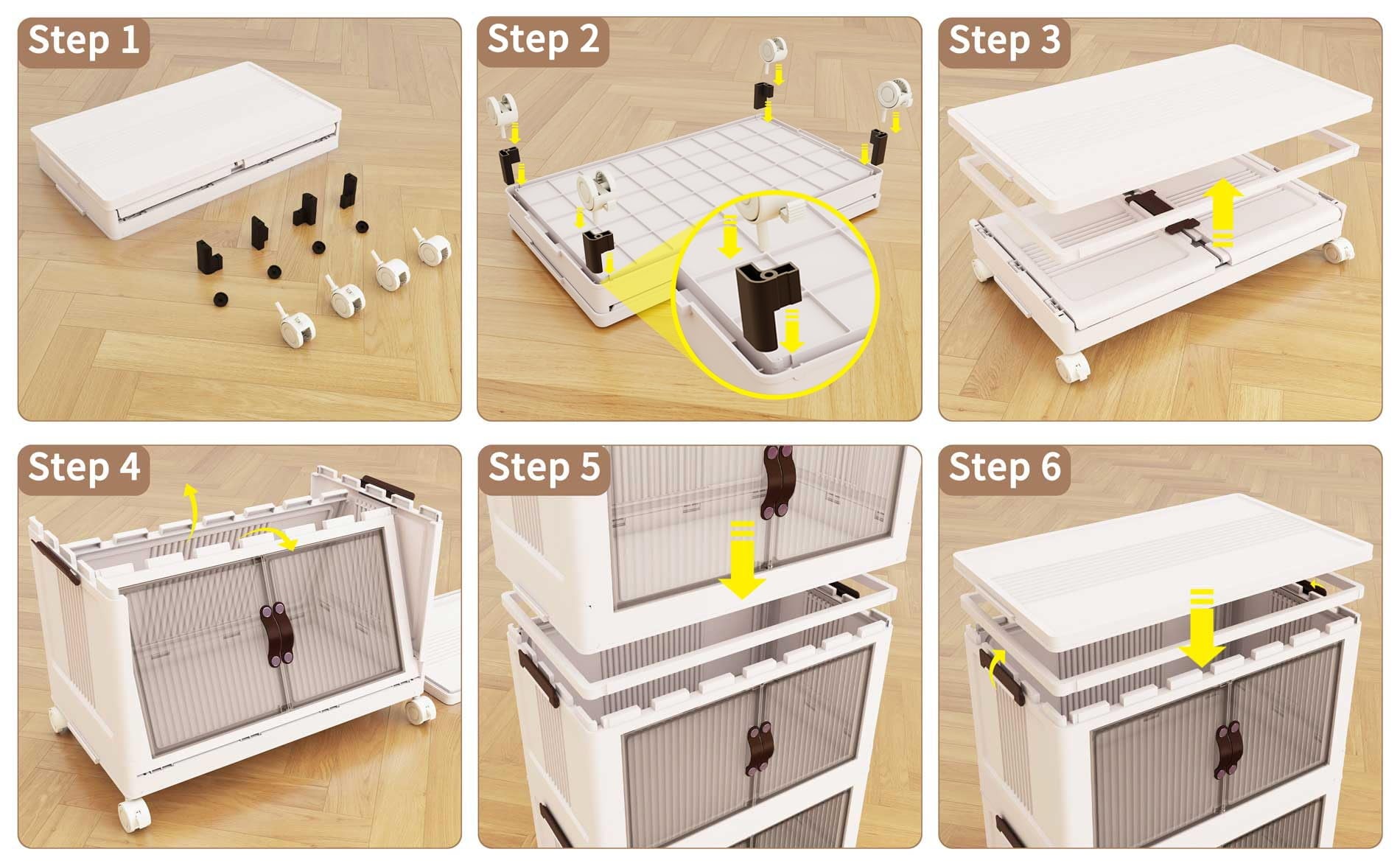 Step 1

Step 2

Step 3

Step 4

Step 5

Step 6