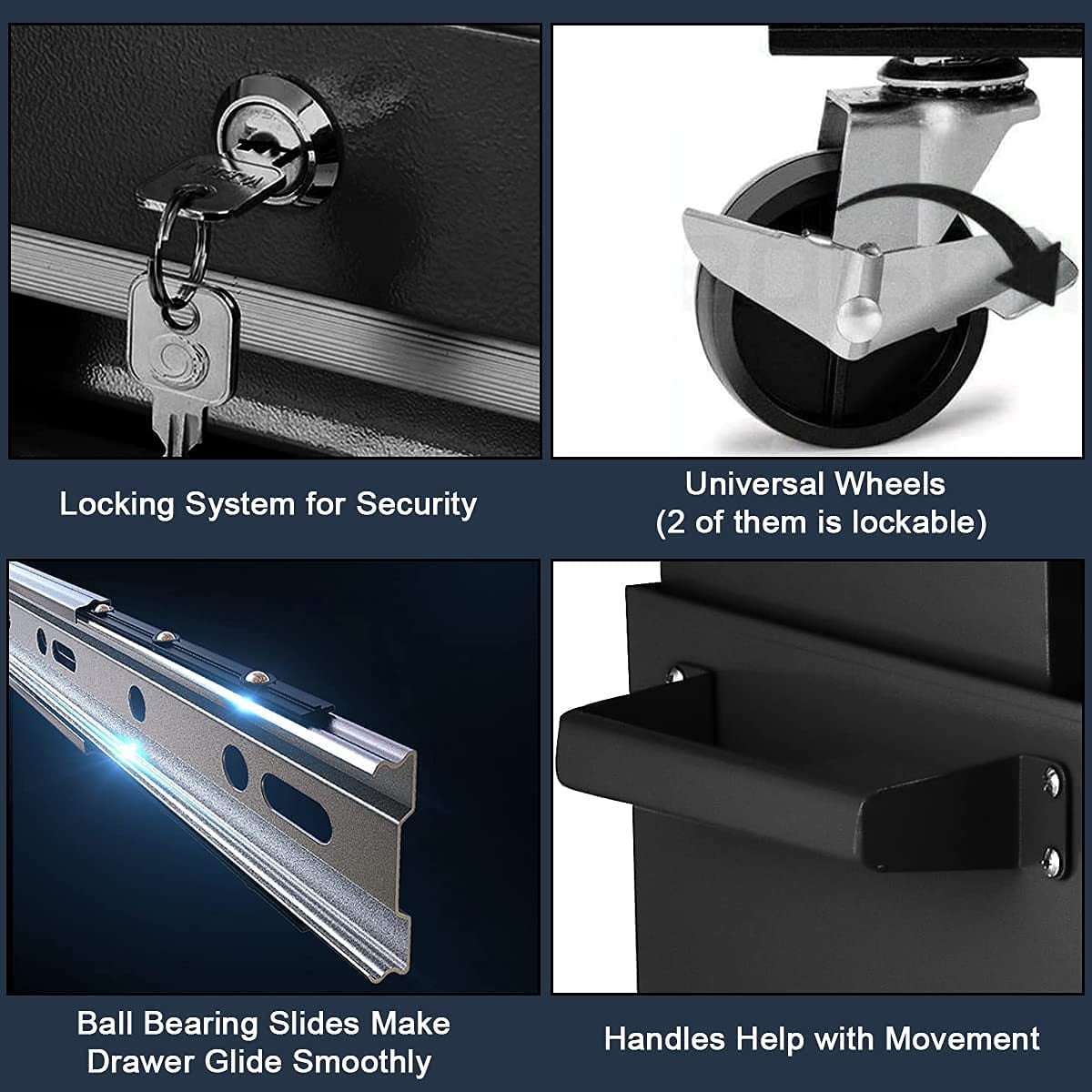 Locking System for Security

Universal Wheels
(2 of them is lockable)

Ball Bearing Slides Make Drawer Glide Smoothly

Handles Help with Movement