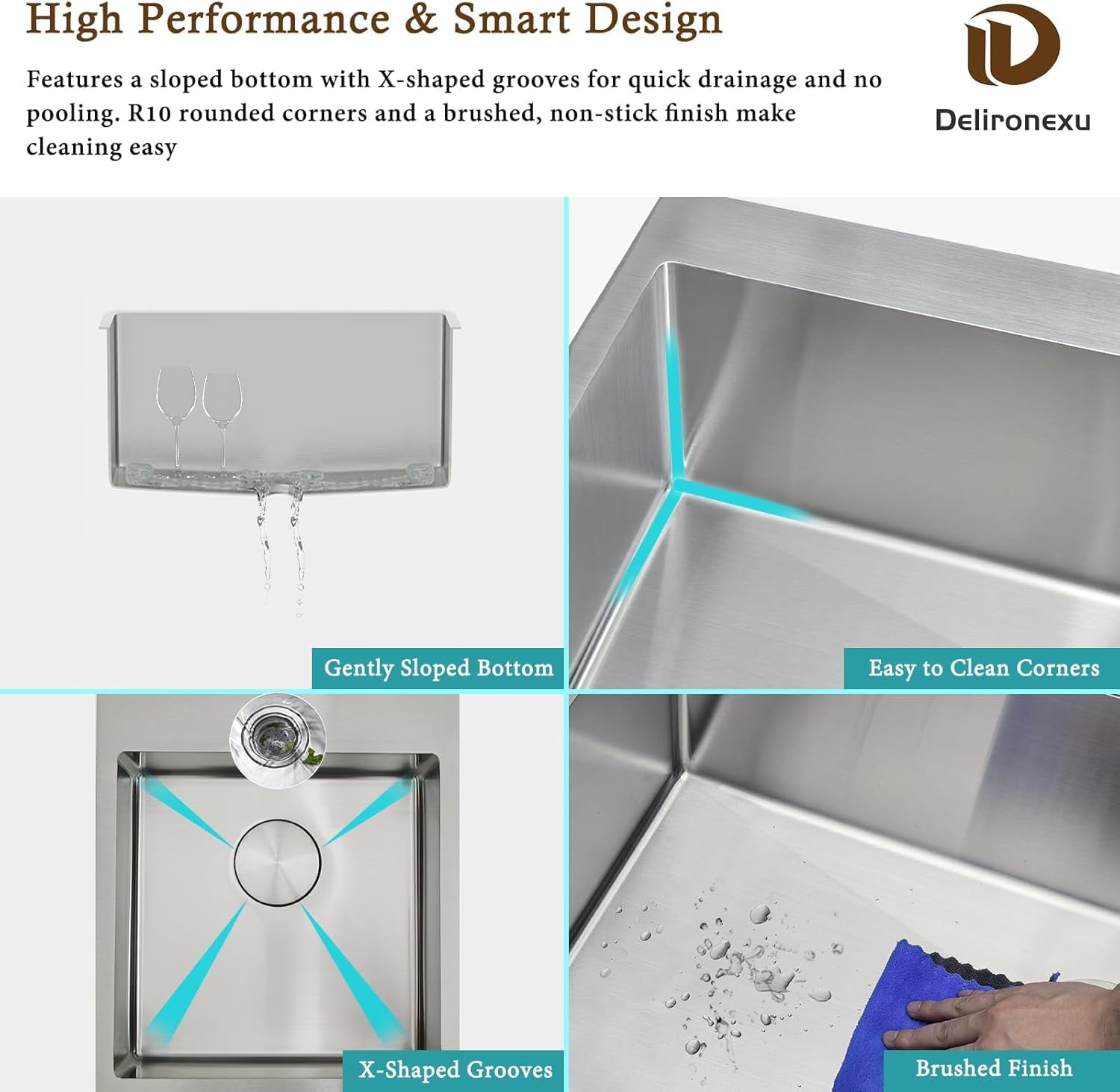 High Performance & Smart Design

Features a sloped bottom with X-shaped grooves for quick drainage and no pooling. R10 rounded corners and a brushed, non-stick finish make cleaning easy

Delironexu

Gently Sloped Bottom

Easy to Clean Corners

X-Shaped Grooves

Brushed Finish