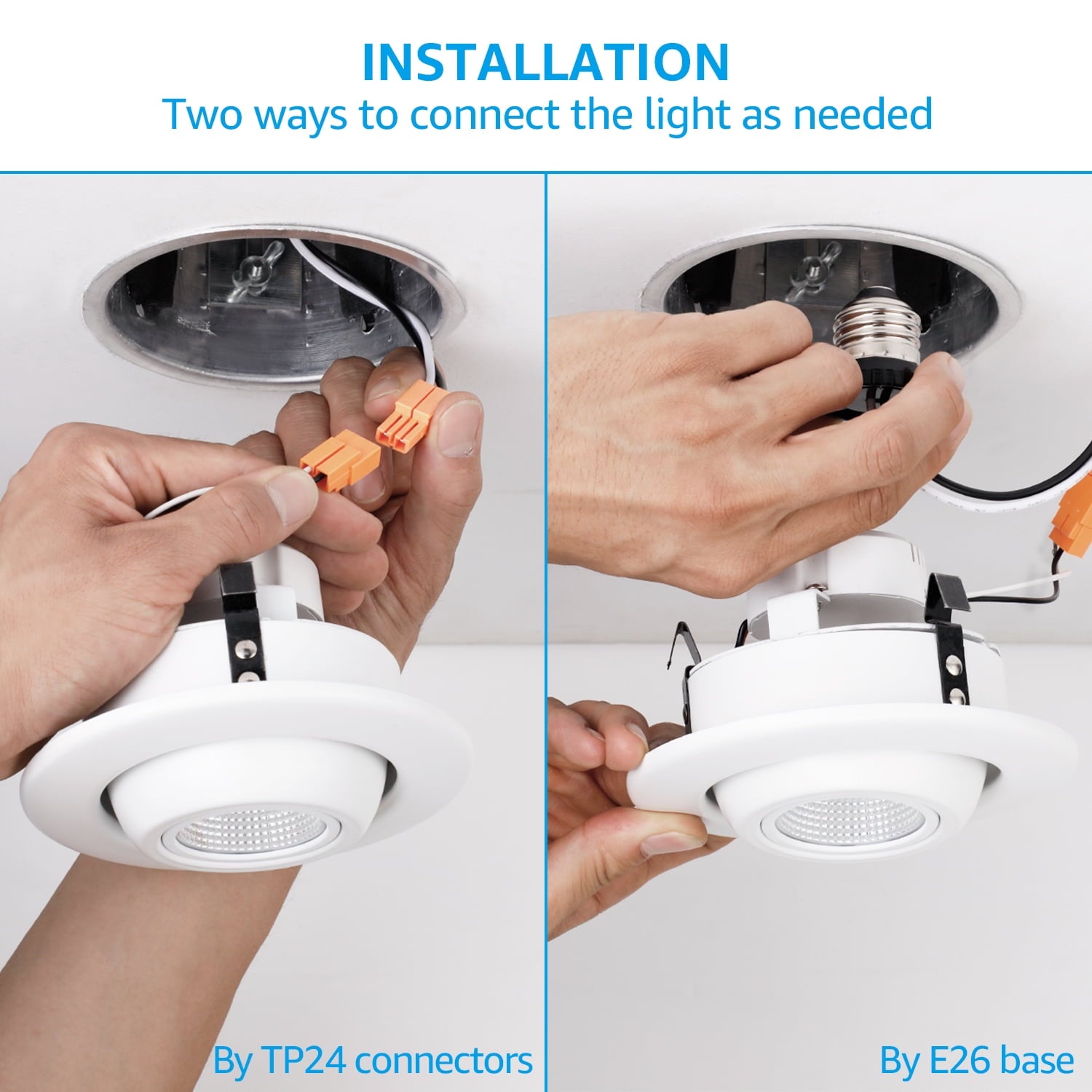 INSTALLATION
Two ways to connect the light as needed

By TP24 connectors

By E26 base