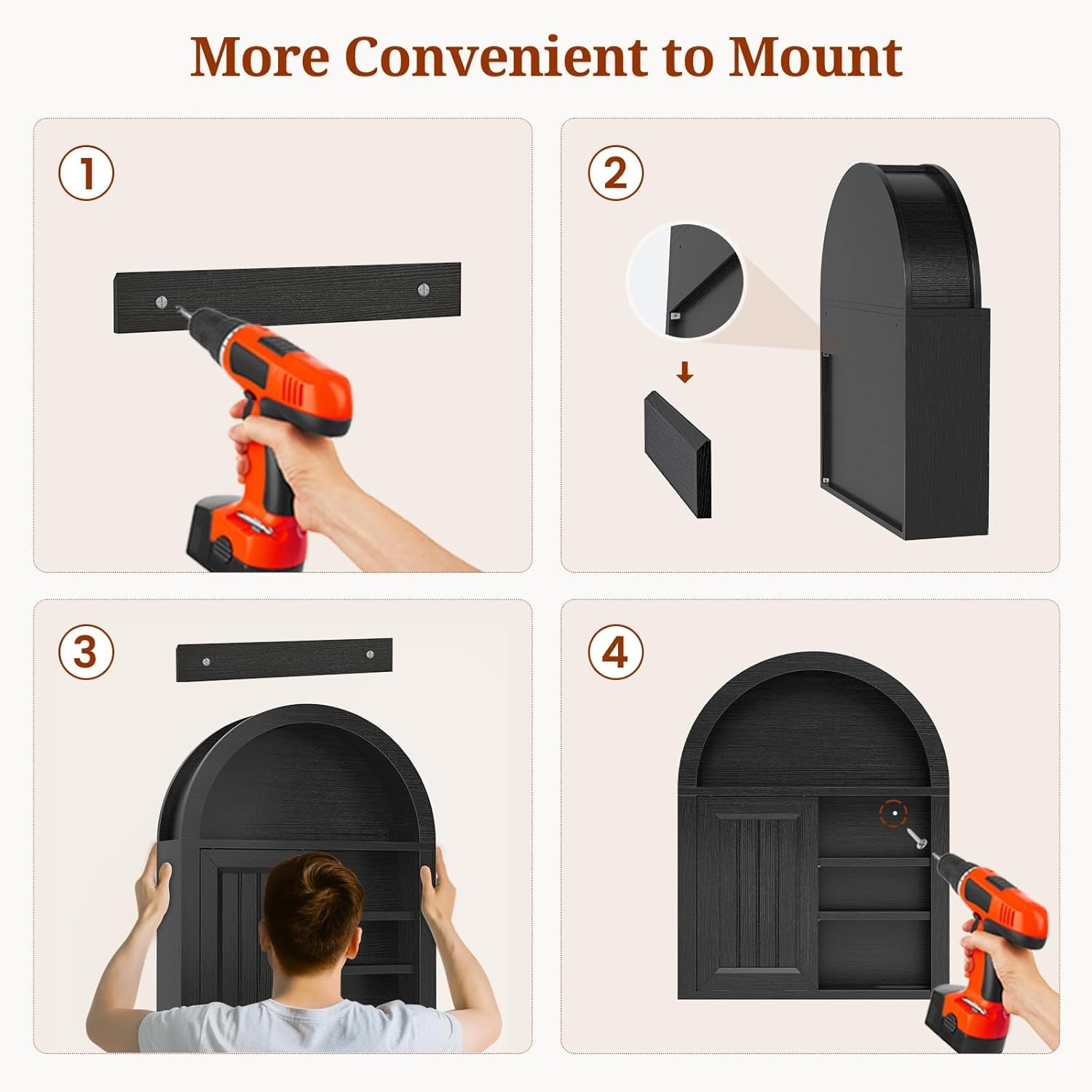 More Convenient to Mount

①

②

③

④