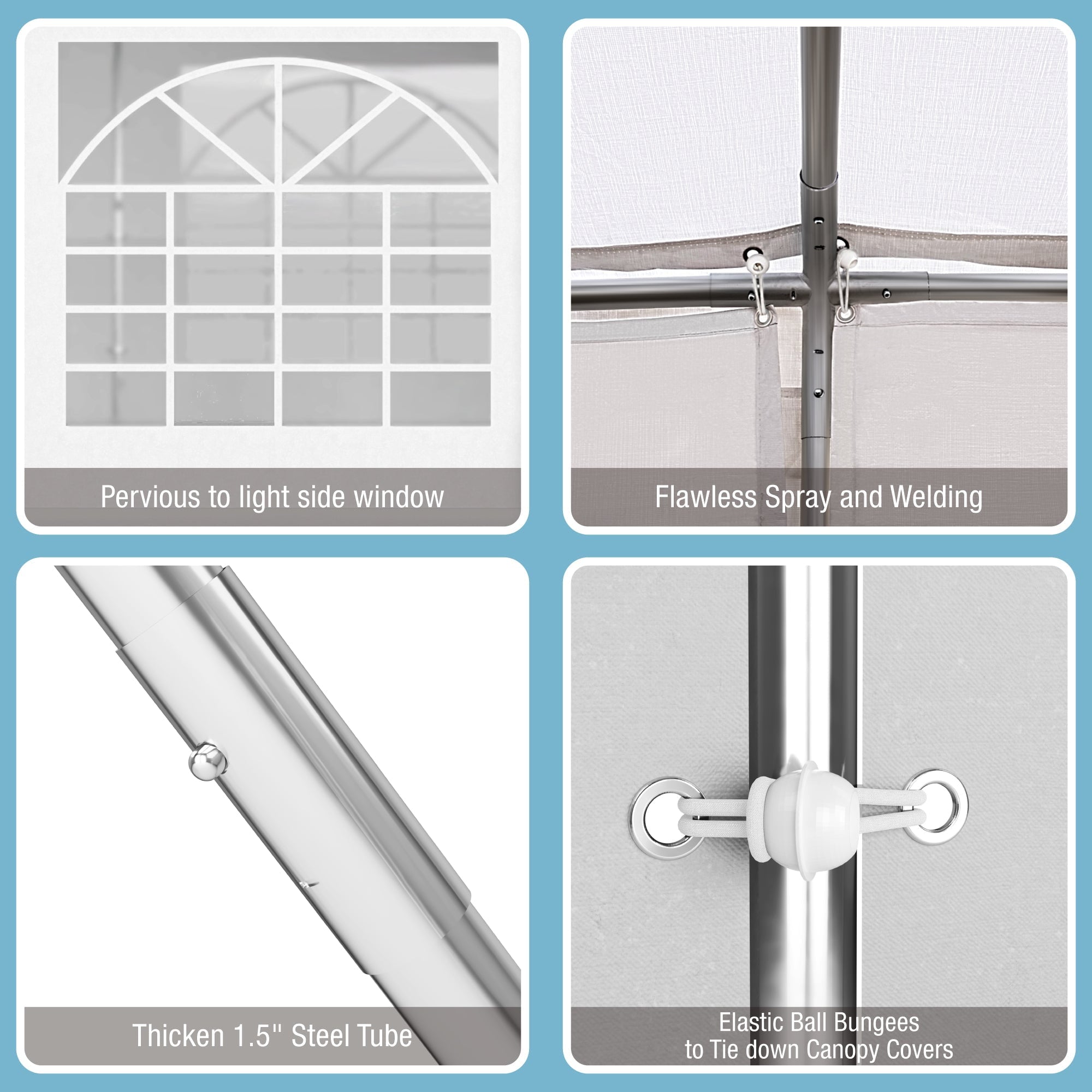 Pervious to light side window

Flawless Spray and Welding

Thicken 1.5" Steel Tube

Elastic Ball Bungees
to Tie down Canopy Covers