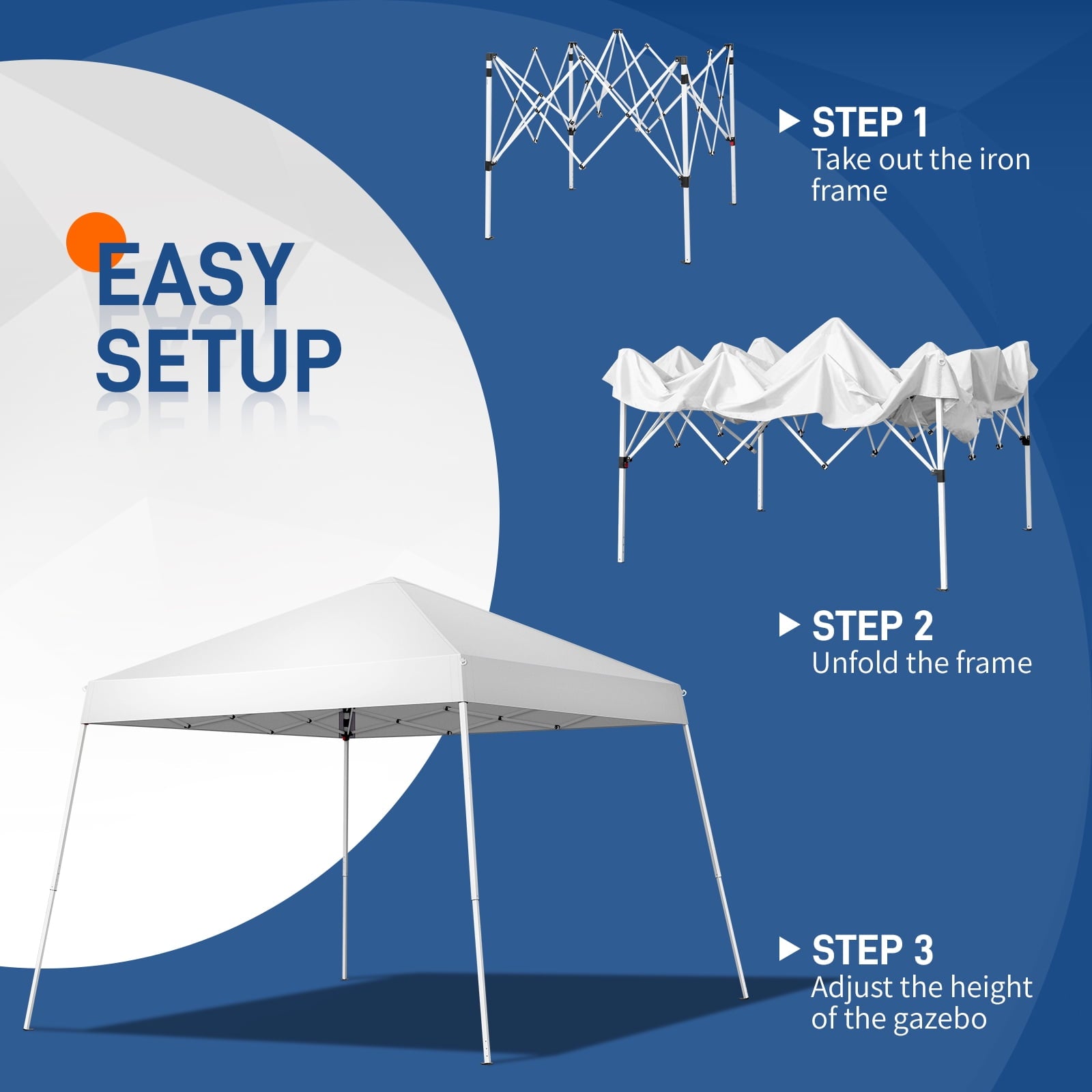 EASY SETUP

STEP 1
Take out the iron frame

STEP 2
Unfold the frame

STEP 3
Adjust the height of the gazebo