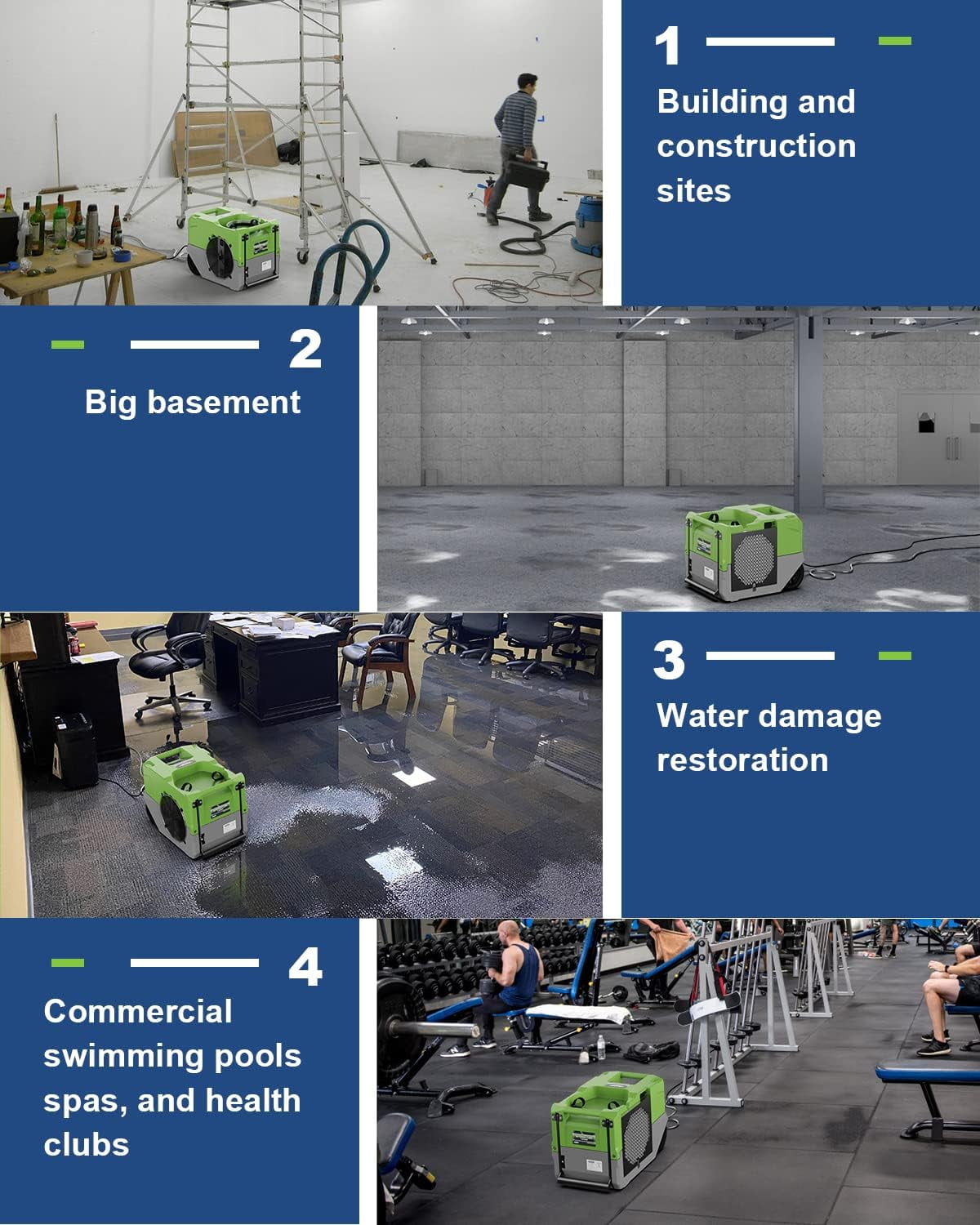 1

Building and construction sites

2

Big basement

3

Water damage restoration

4

Commercial swimming pools spas, and health clubs