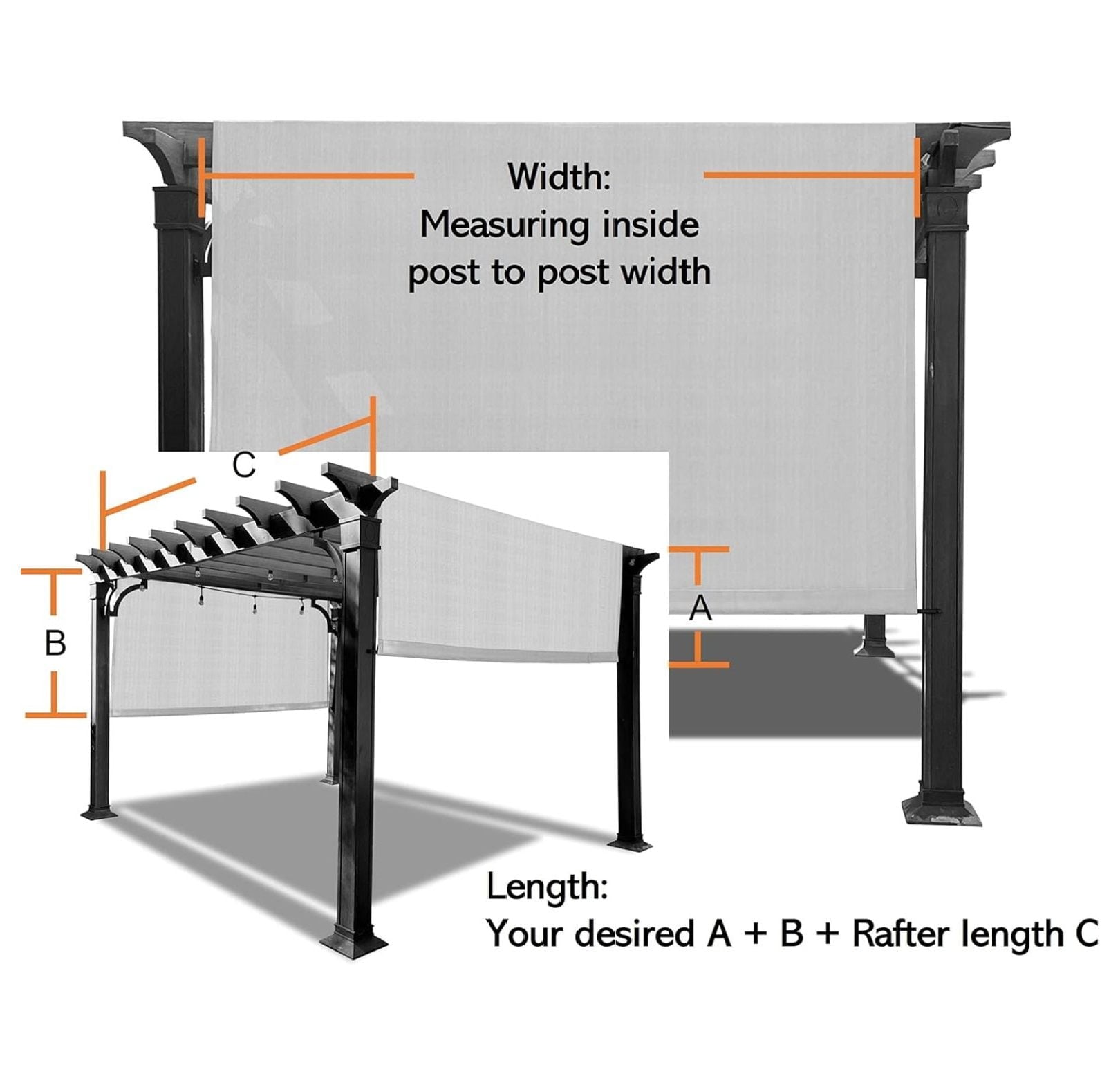 Width:
Measuring inside post to post width

C

B

A

Length:
Your desired A + B + Rafter length C