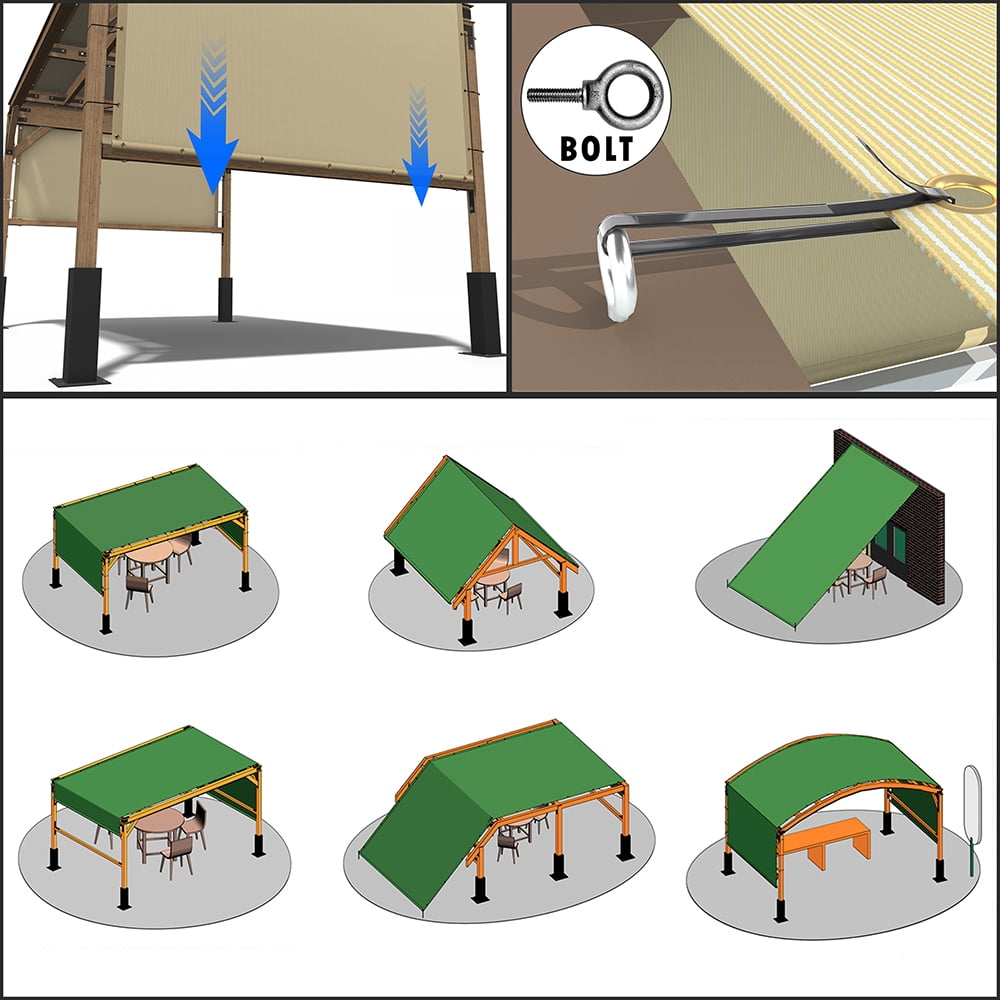 BOLT