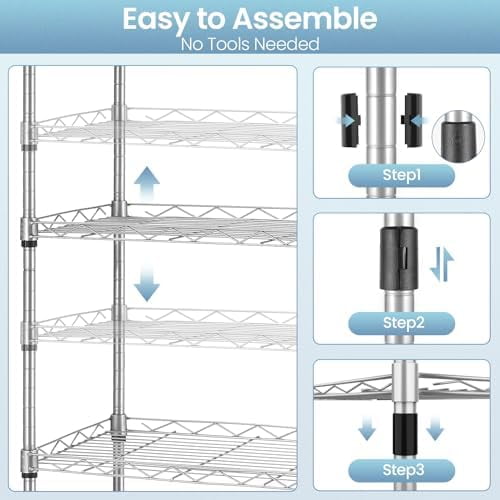 Easy to Assemble
No Tools Needed

Step1

Step2

Step3