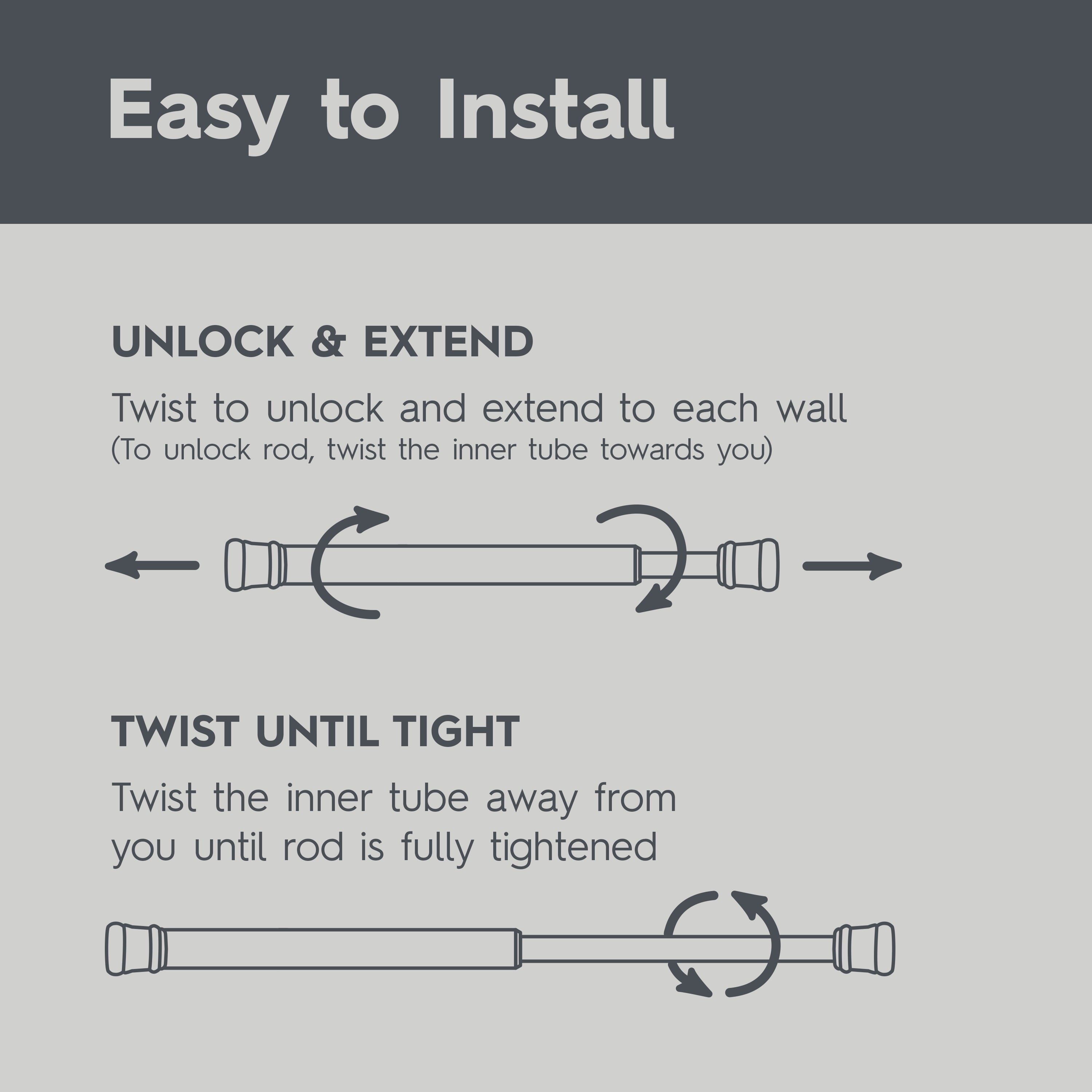 Easy to Install

UNLOCK & EXTEND

Twist to unlock and extend to each wall
(To unlock rod, twist the inner tube towards you)

TWIST UNTIL TIGHT

Twist the inner tube away from you until rod is fully tightened