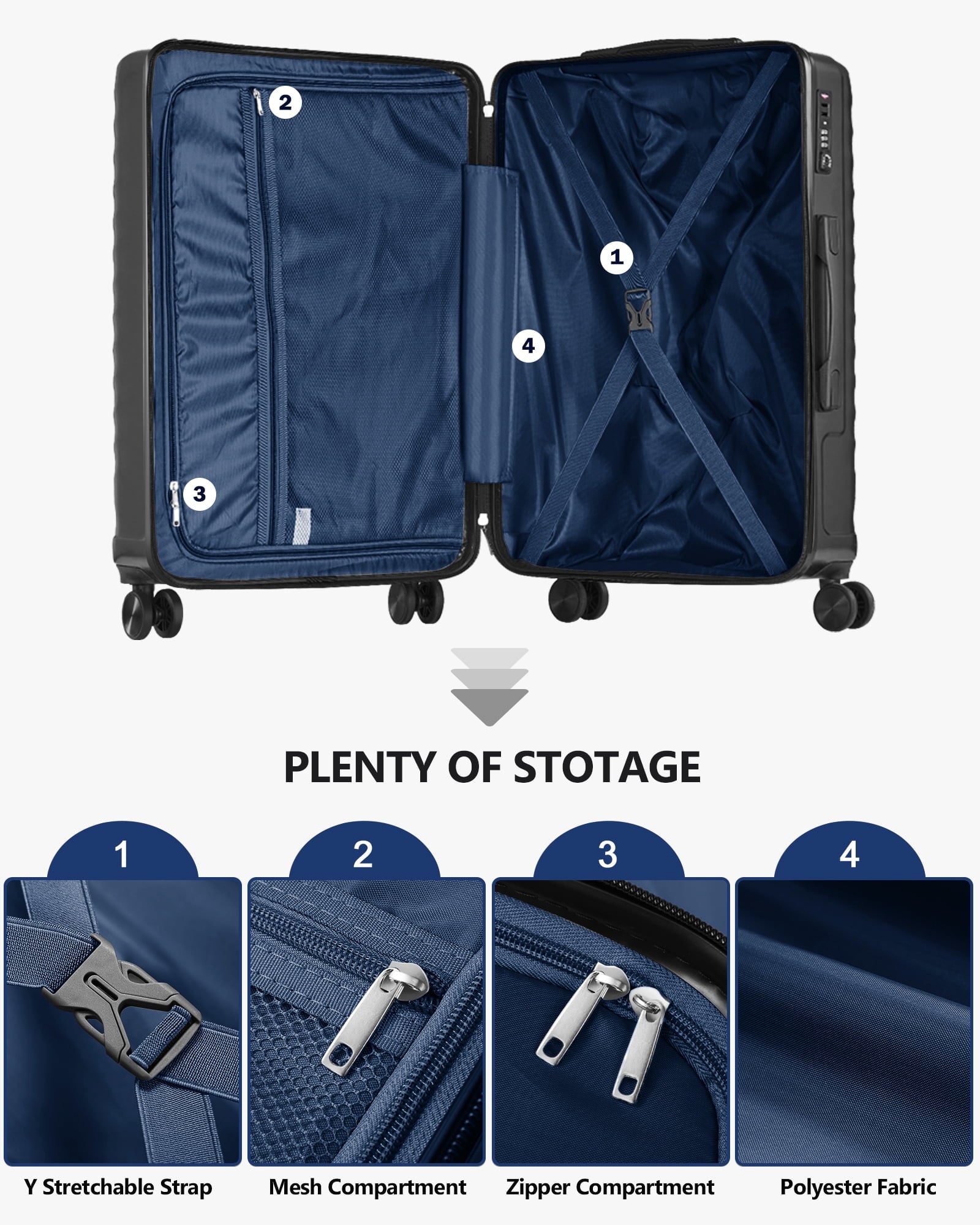 2

1

4

3

PLENTY OF STOTAGE

1

2

3

4

Y Stretchable Strap

Mesh Compartment

Zipper Compartment

Polyester Fabric