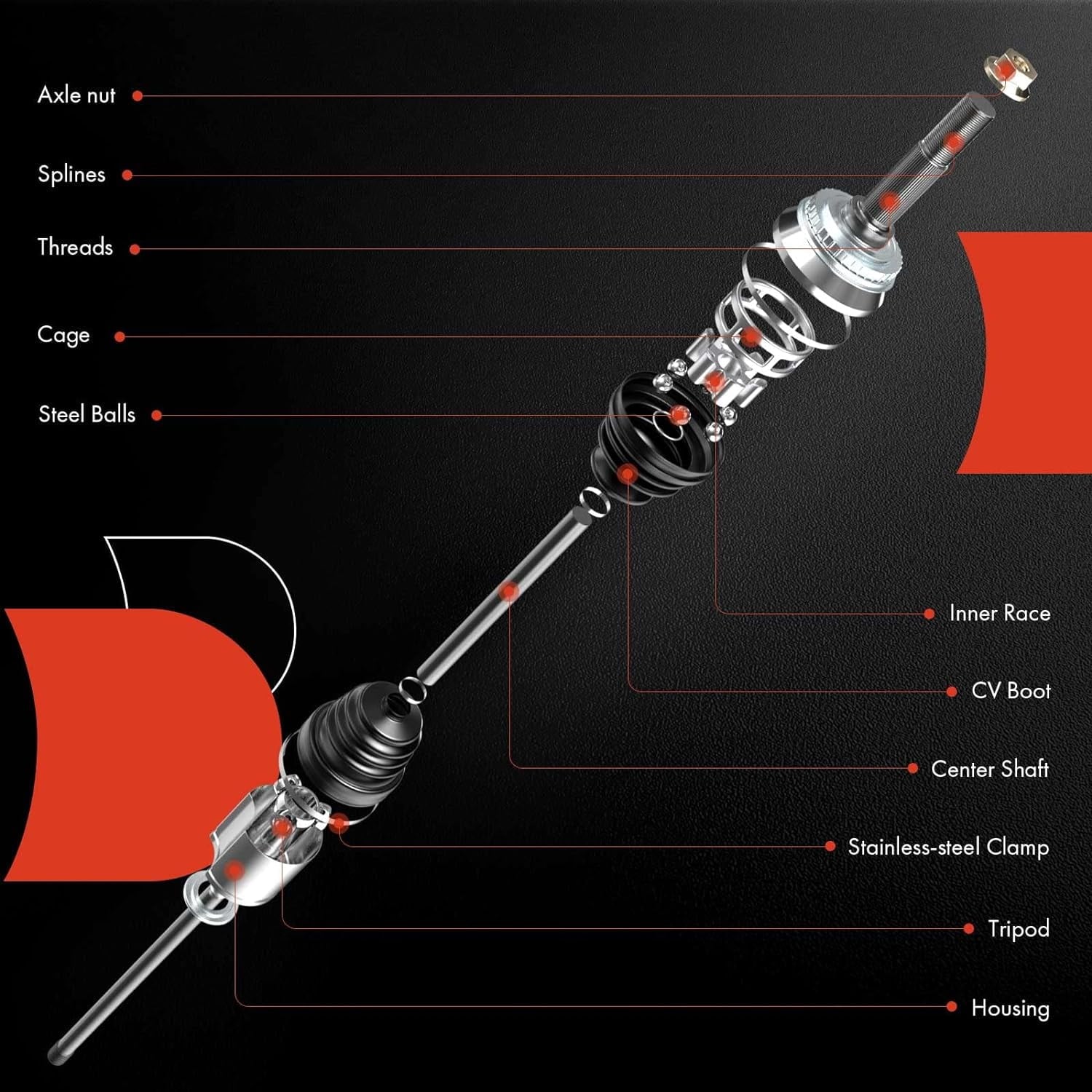 Axle nut

Splines

Threads

Cage

Steel Balls

Inner Race

CV Boot

Center Shaft

Stainless-steel Clamp

Tripod

Housing