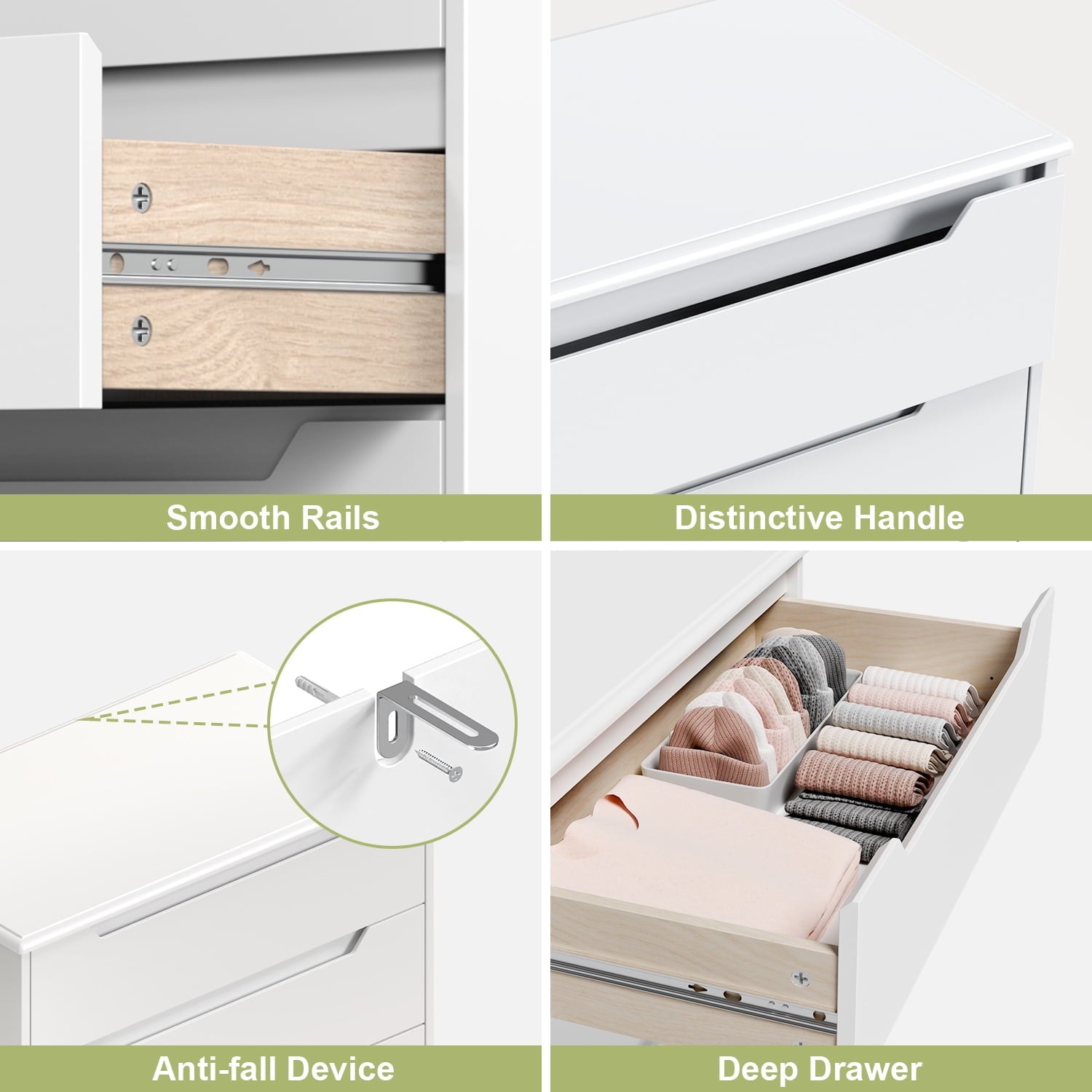 Smooth Rails

Distinctive Handle

Anti-fall Device

Deep Drawer