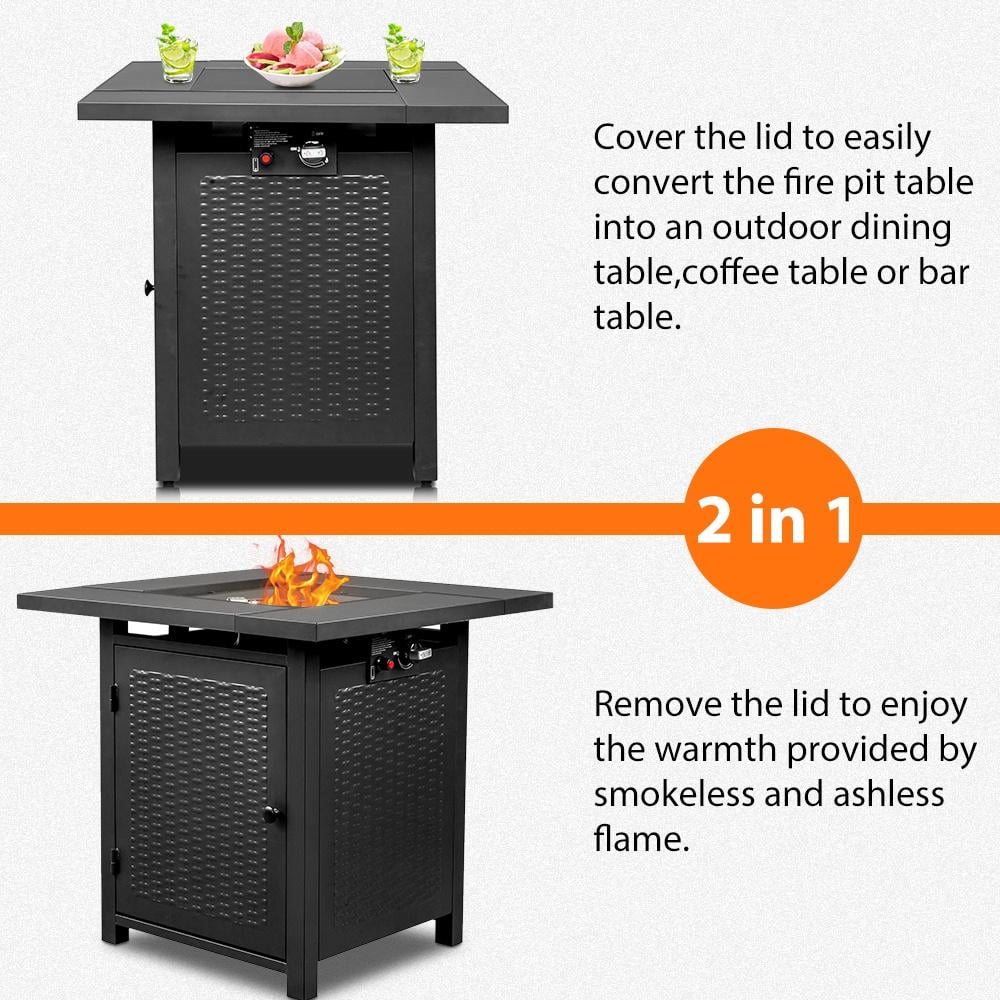 Cover the lid to easily convert the fire pit table into an outdoor dining table,coffee table or bar table.

2 in 1

Remove the lid to enjoy the warmth provided by smokeless and ashless flame.