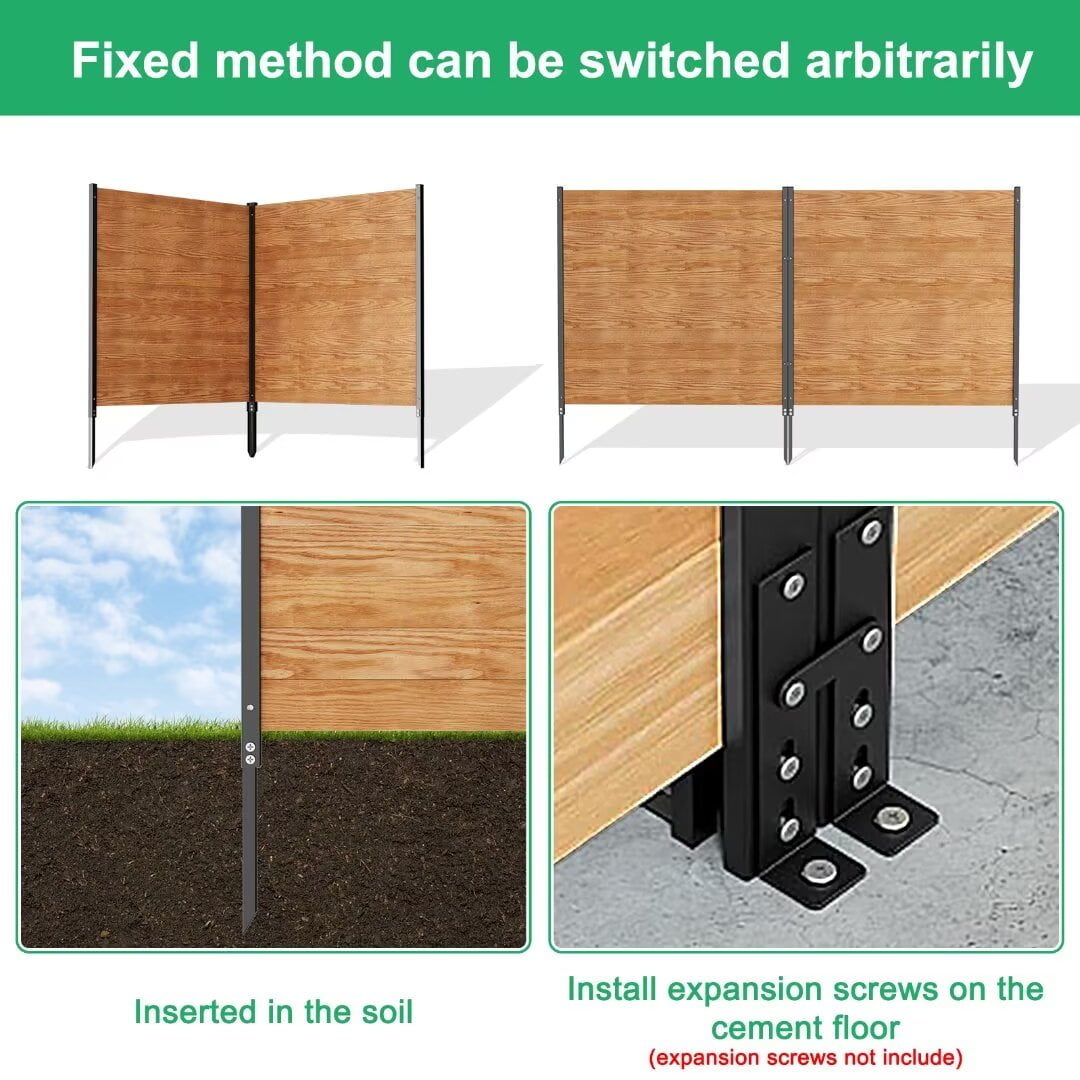 Fixed method can be switched arbitrarily

Inserted in the soil

Install expansion screws on the cement floor
(expansion screws not include)