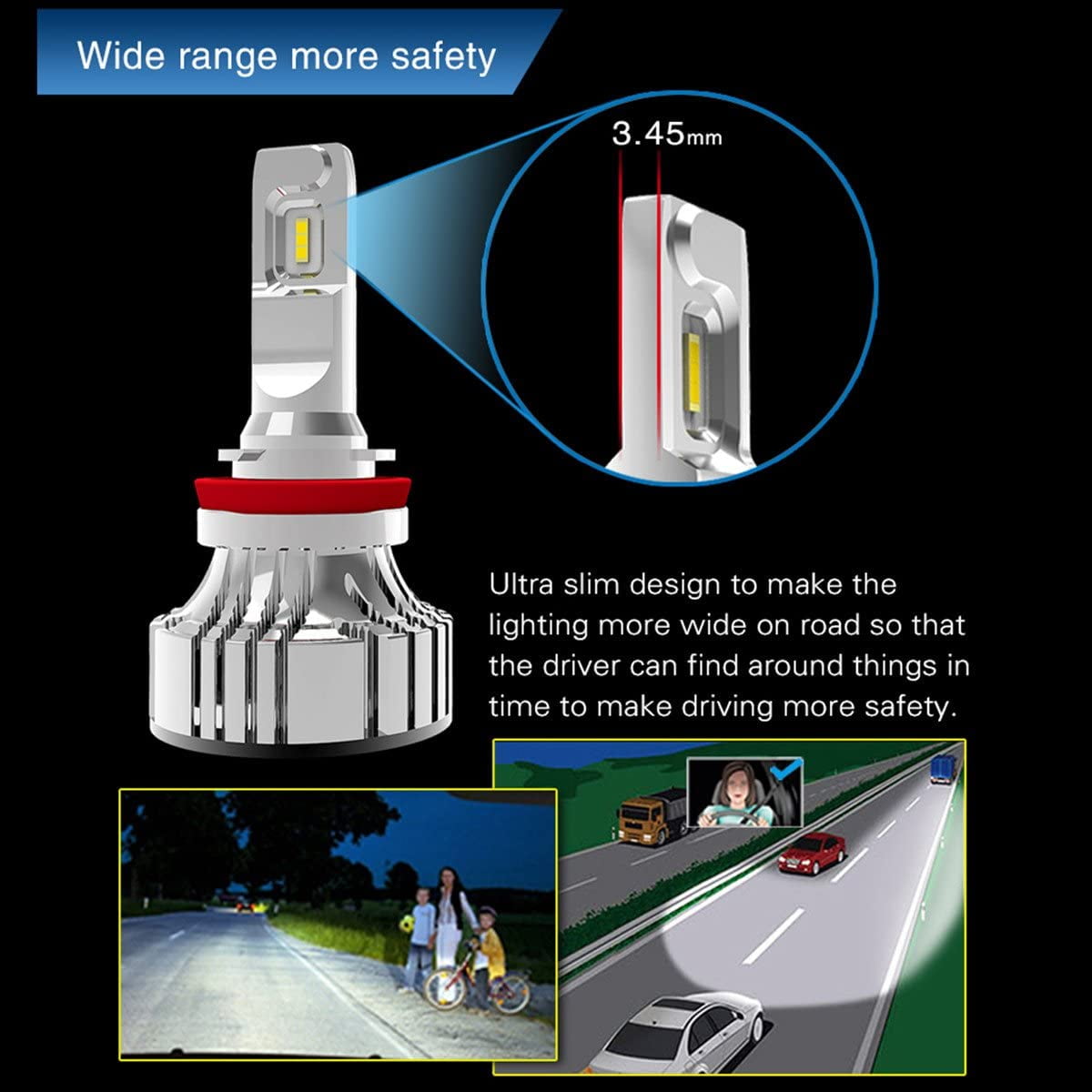 Wide range more safety

3.45mm

Ultra slim design to make the lighting more wide on road so that the driver can find around things in time to make driving more safety.