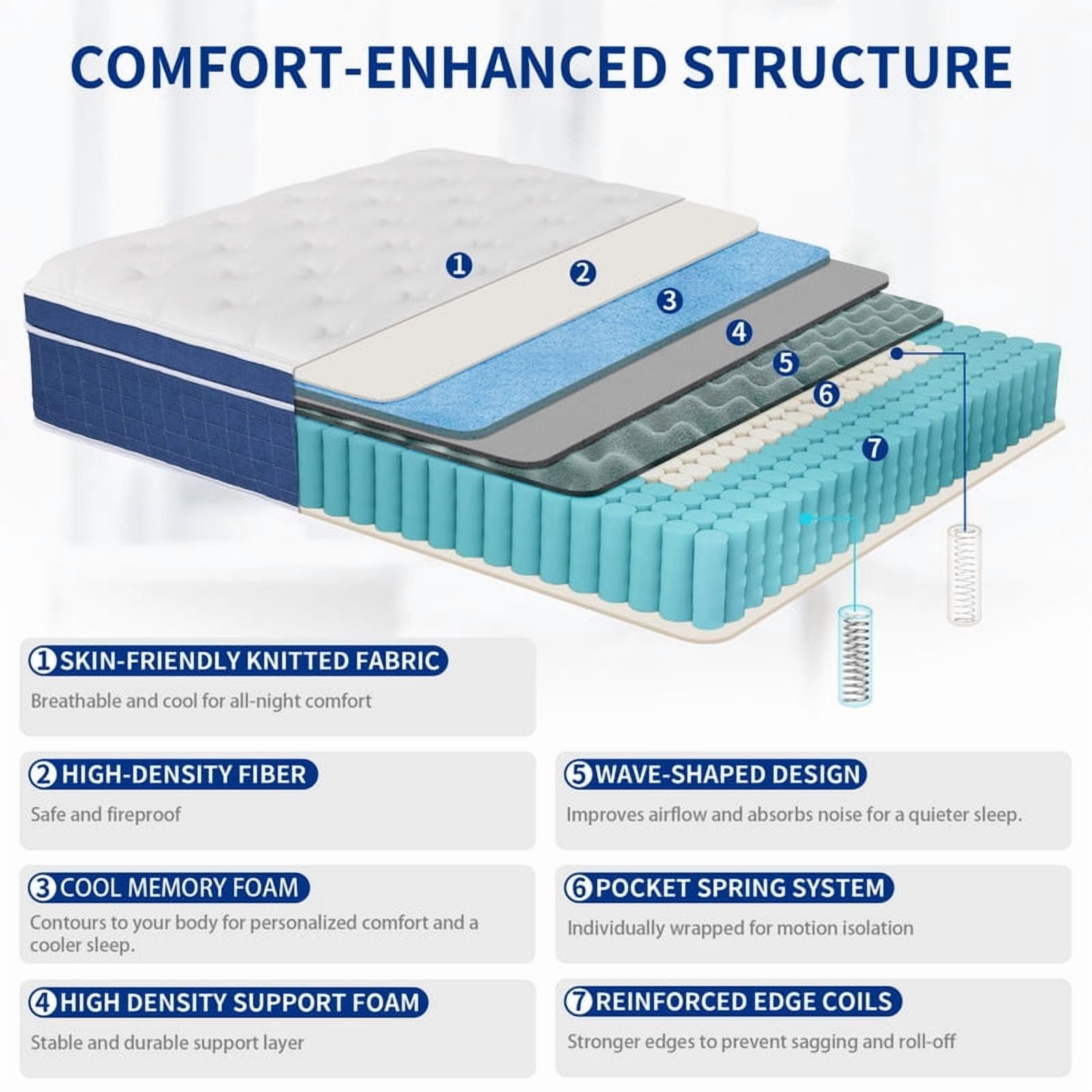 COMFORT-ENHANCED STRUCTURE

1
2
3
4
5
6
7

1 SKIN-FRIENDLY KNITTED FABRIC
Breathable and cool for all-night comfort

2 HIGH-DENSITY FIBER
Safe and fireproof

3 COOL MEMORY FOAM
Contours to your body for personalized comfort and a cooler sleep.

4 HIGH DENSITY SUPPORT FOAM
Stable and durable support layer

5 WAVE-SHAPED DESIGN
Improves airflow and absorbs noise for a quieter sleep.

6 POCKET SPRING SYSTEM
Individually wrapped for motion isolation

7 REINFORCED EDGE COILS
Stronger edges to prevent sagging and roll-off