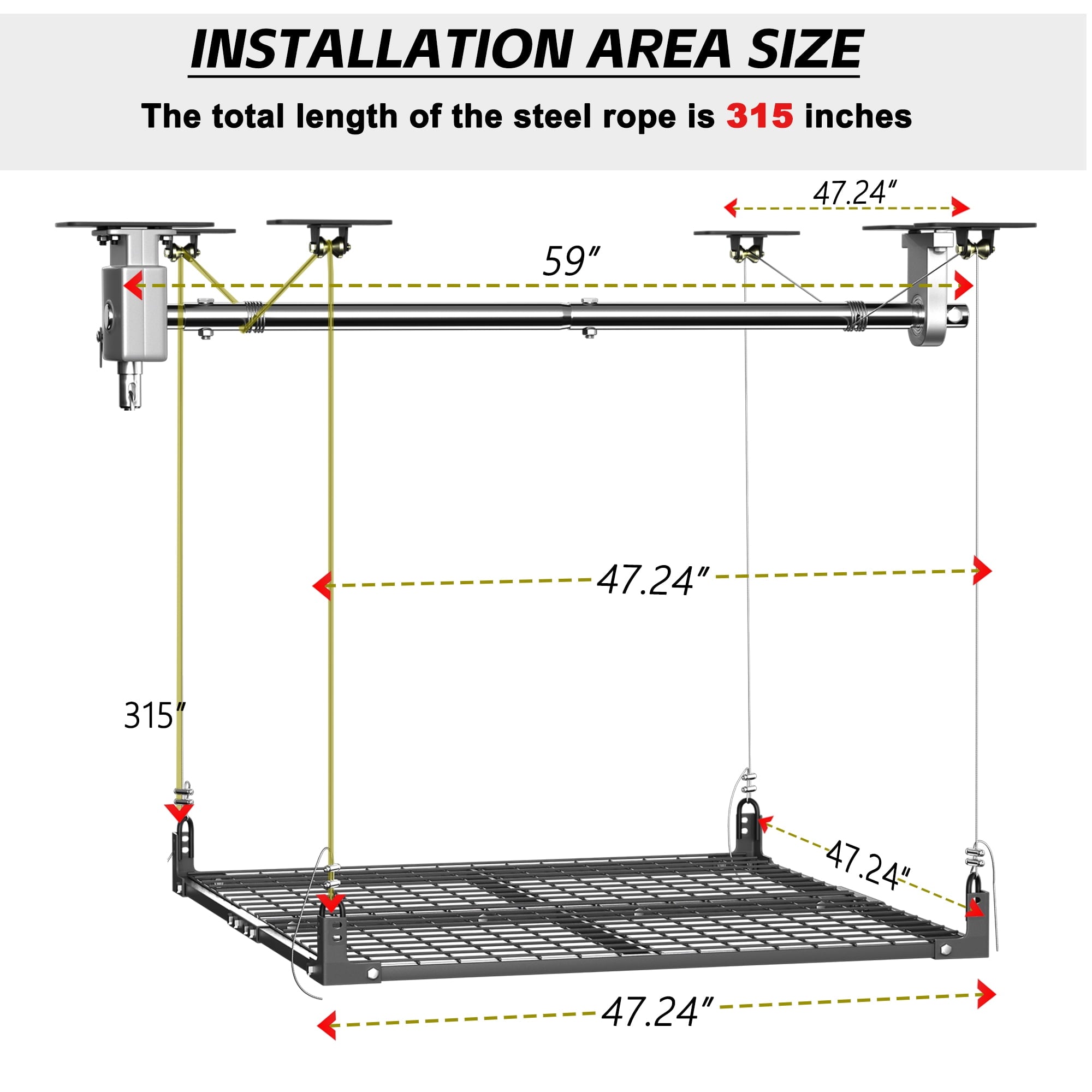 INSTALLATION AREA SIZE

The total length of the steel rope is 315 inches

47.24″

59″

47.24″

315″

47.24″

47.24″