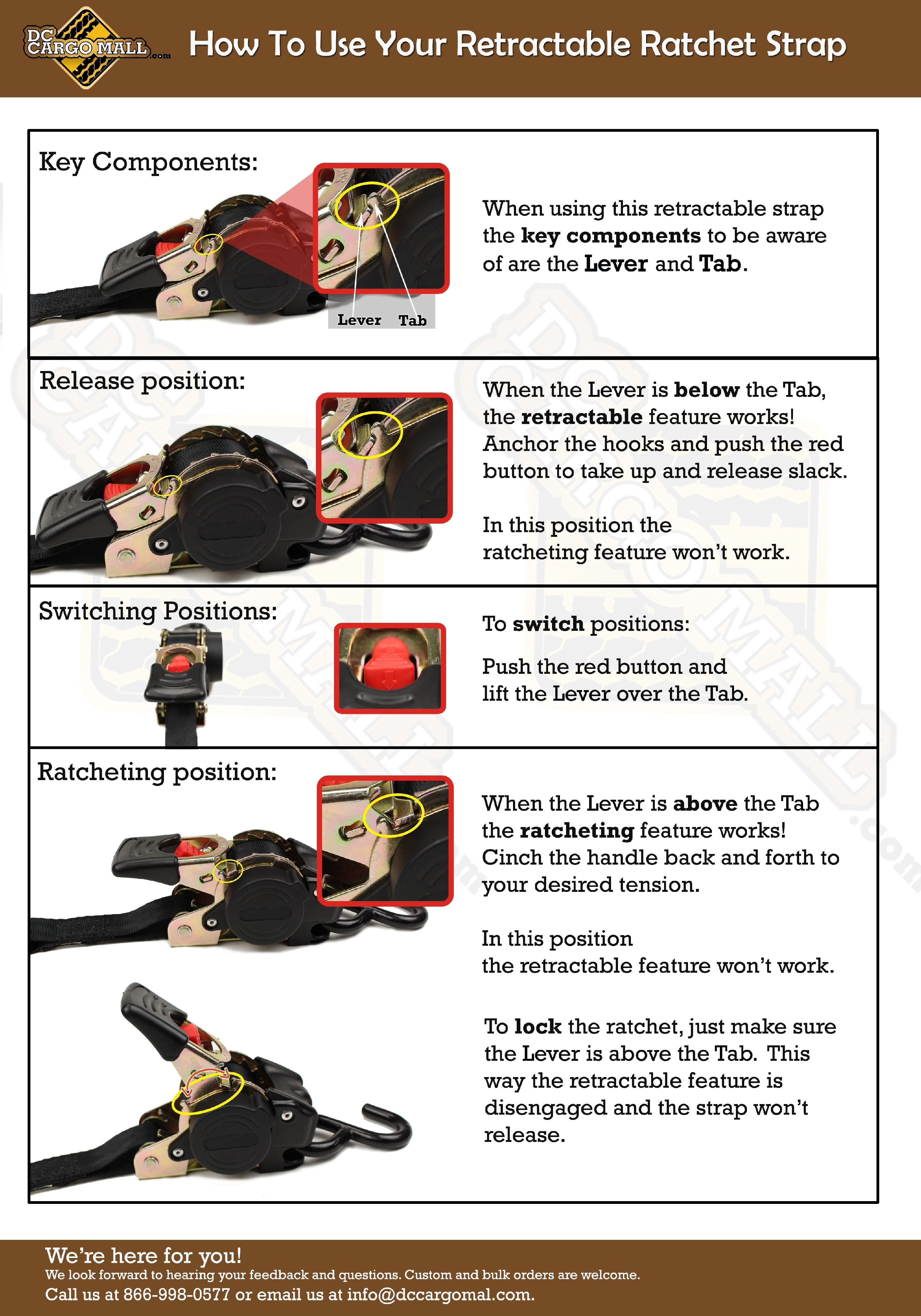 DC CARGO MALL .com

How To Use Your Retractable Ratchet Strap

Key Components:

Lever Tab

When using this retractable strap the key components to be aware of are the Lever and Tab.

Release position:

When the Lever is below the Tab, the retractable feature works! Anchor the hooks and push the red button to take up and release slack.

In this position the ratcheting feature won't work.

Switching Positions:

To switch positions:

Push the red button and lift the Lever over the Tab.

Ratcheting position:

When the Lever is above the Tab the ratcheting feature works! Cinch the handle back and forth to your desired tension.

In this position the retractable feature won't work.

To lock the ratchet, just make sure the Lever is above the Tab. This way the retractable feature is disengaged and the strap won't release.

We're here for you!
We look forward to hearing your feedback and questions. Custom and bulk orders are welcome.
Call us at 866-998-0577 or email us at info@dccargomal.com.