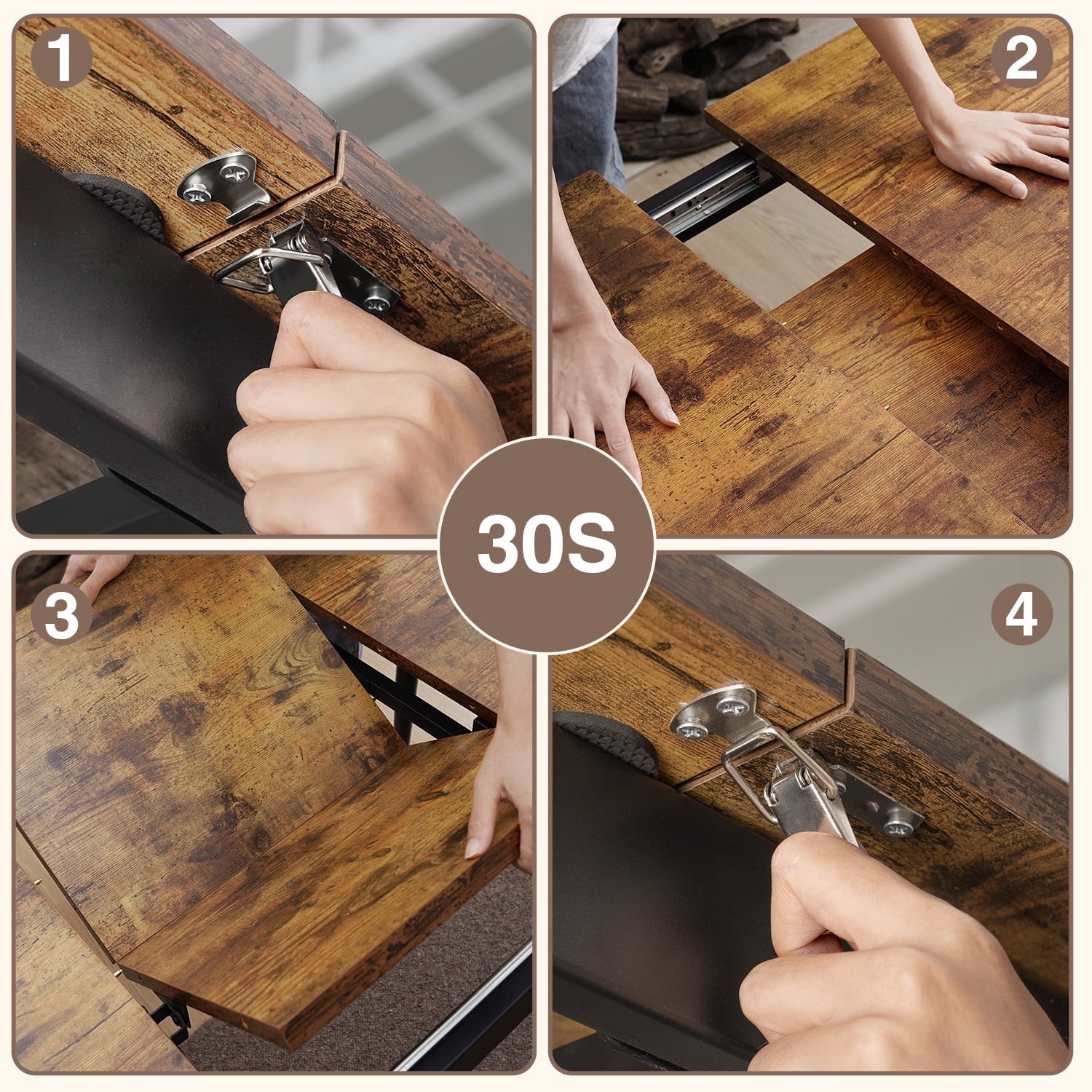 1

2

30S

3

4