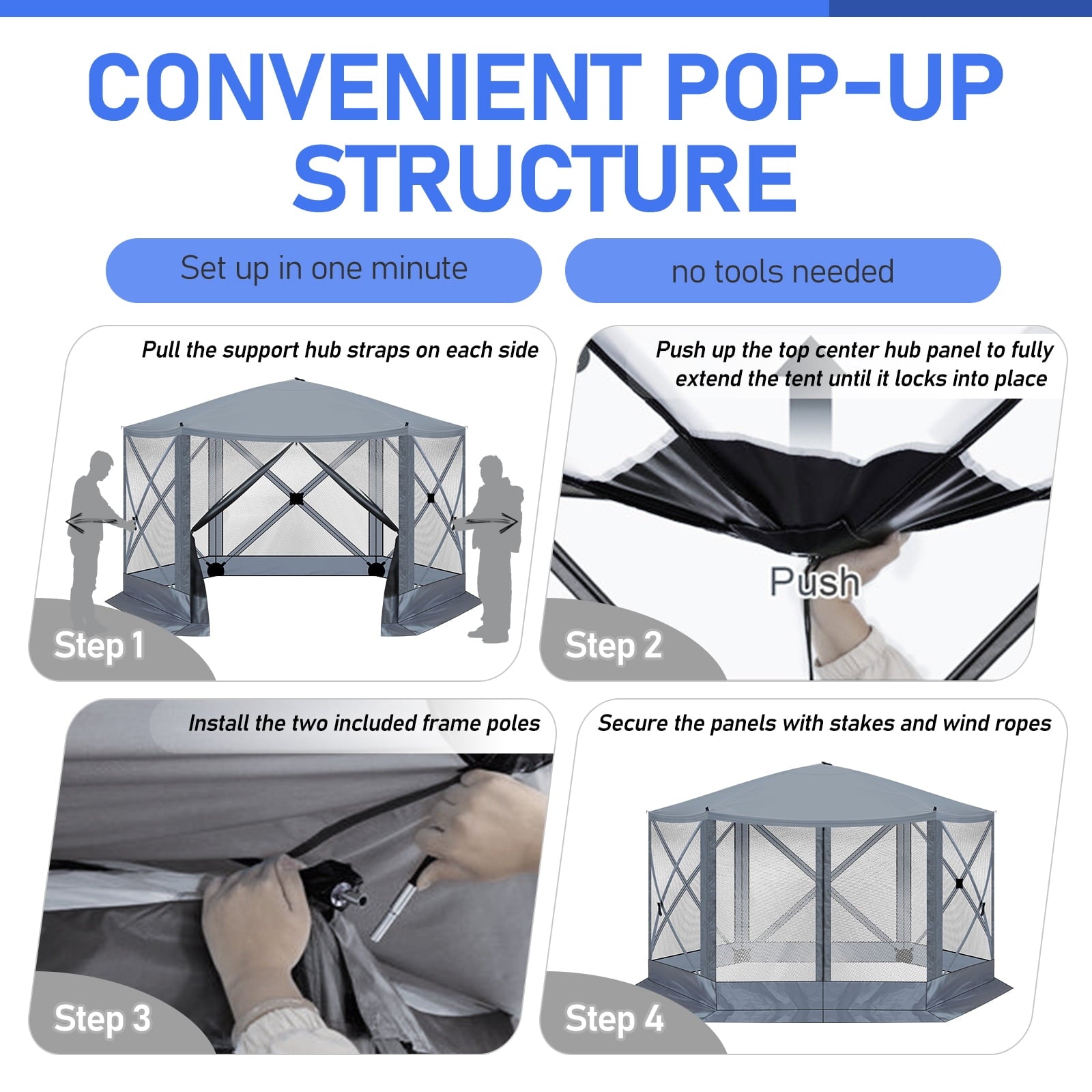 CONVENIENT POP-UP STRUCTURE

Set up in one minute

no tools needed

Pull the support hub straps on each side

Step 1

Push up the top center hub panel to fully extend the tent until it locks into place

Push

Step 2

Install the two included frame poles

Step 3

Secure the panels with stakes and wind ropes

Step 4