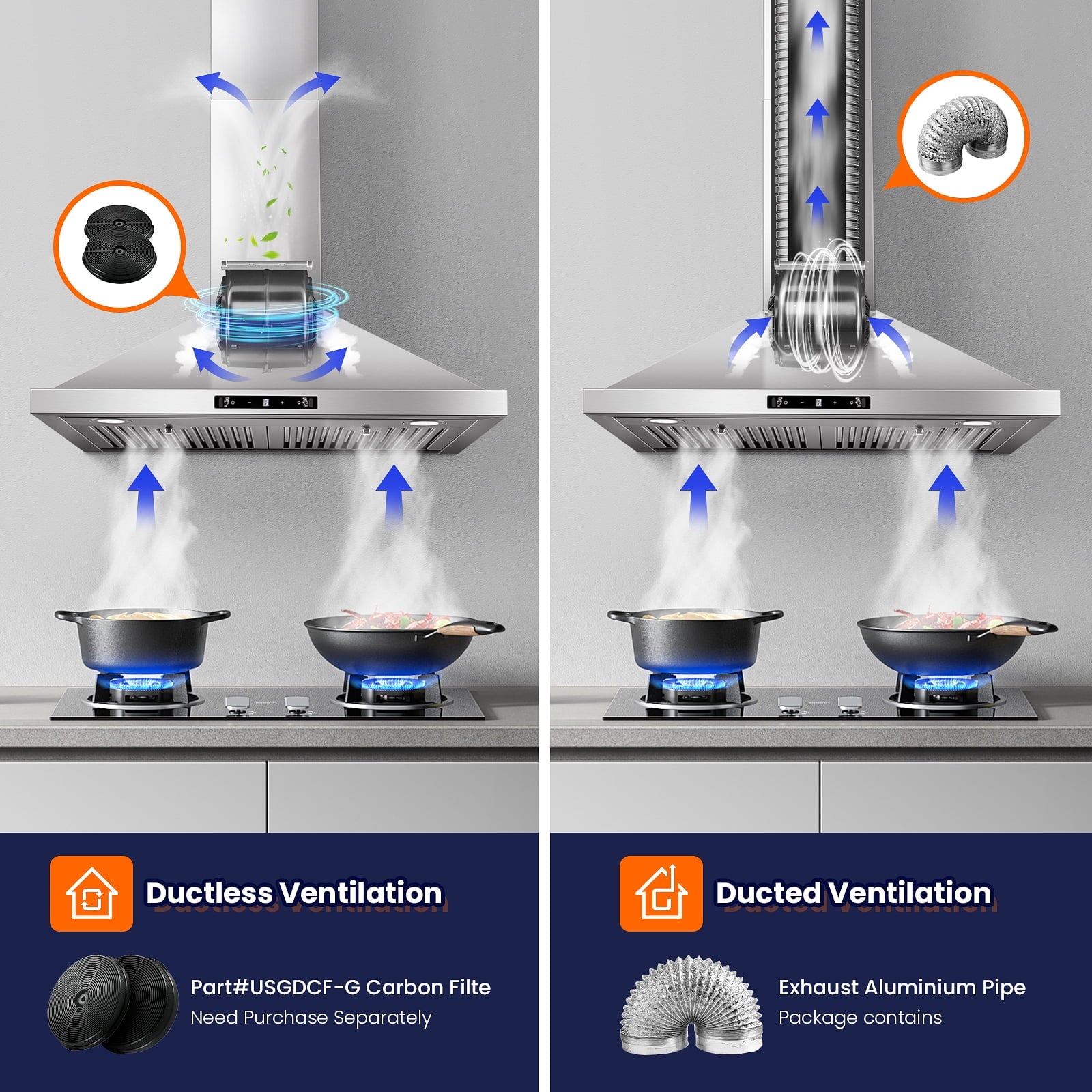 Ductless Ventilation

Part#USGDCF-G Carbon Filte
Need Purchase Separately

Ducted Ventilation

Exhaust Aluminium Pipe
Package contains