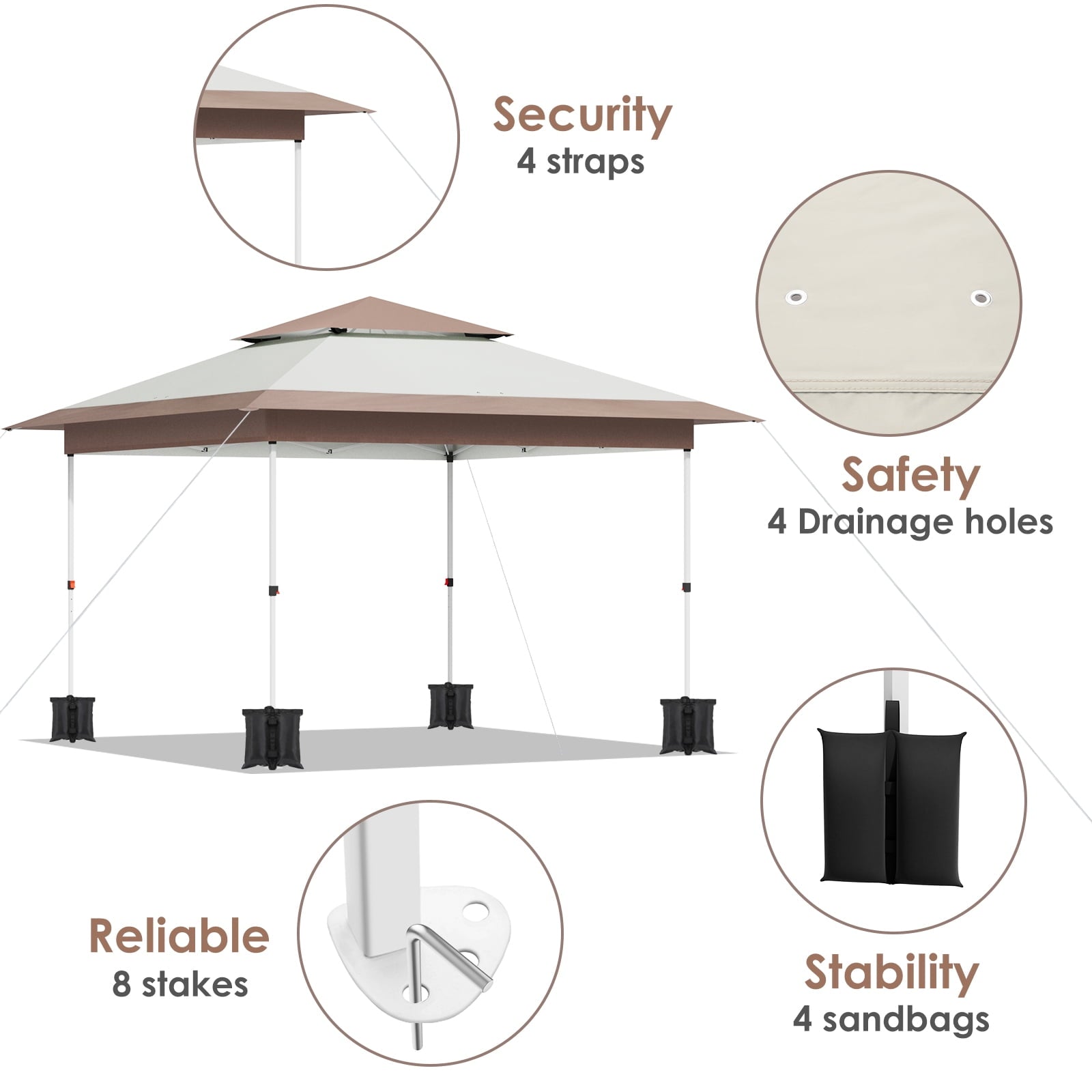 Security
4 straps

Safety
4 Drainage holes

Reliable
8 stakes

Stability
4 sandbags