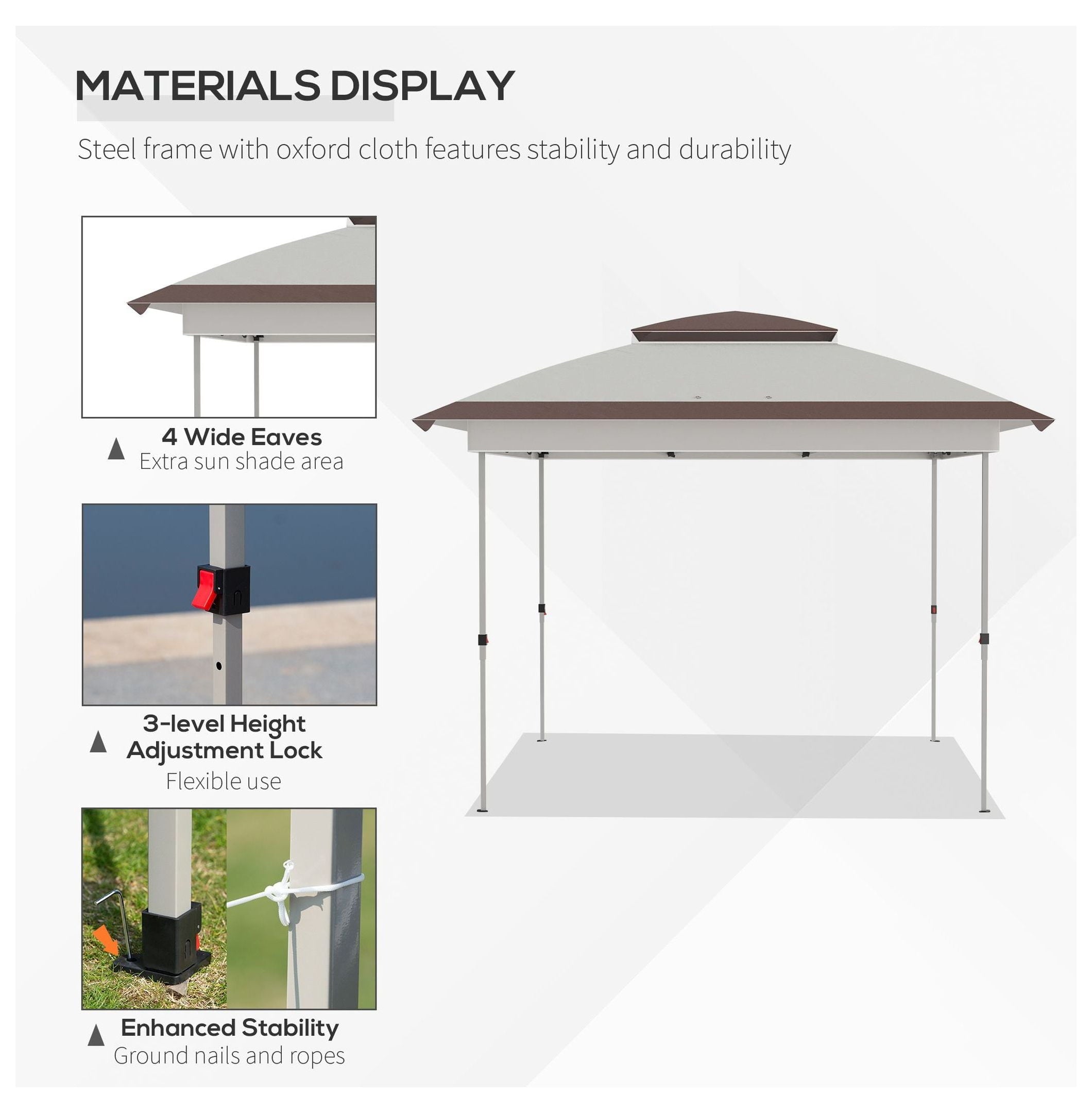 MATERIALS DISPLAY

Steel frame with oxford cloth features stability and durability

4 Wide Eaves
Extra sun shade area

3-level Height Adjustment Lock
Flexible use

Enhanced Stability
Ground nails and ropes