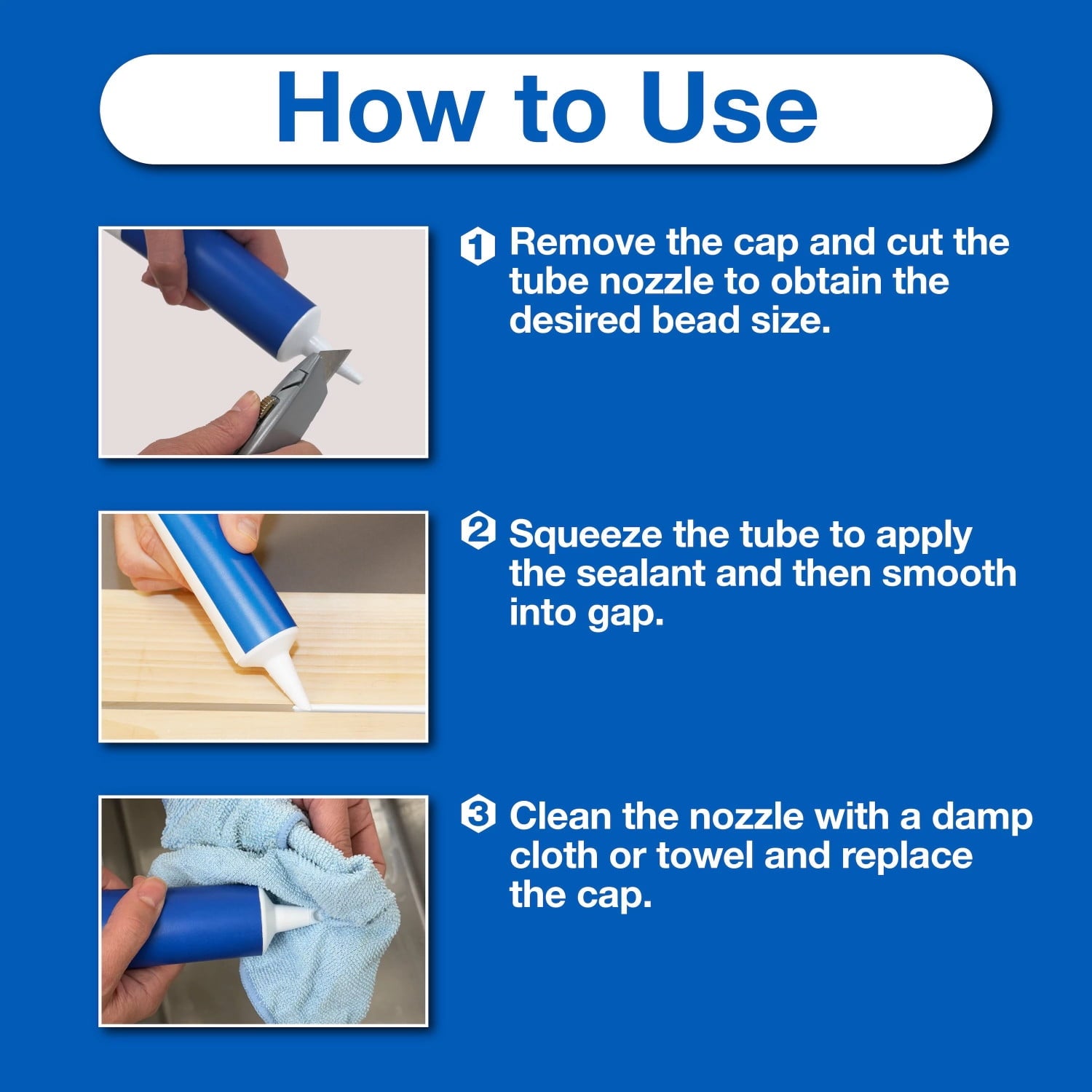 How to Use

1 Remove the cap and cut the tube nozzle to obtain the desired bead size.

2 Squeeze the tube to apply the sealant and then smooth into gap.

3 Clean the nozzle with a damp cloth or towel and replace the cap.