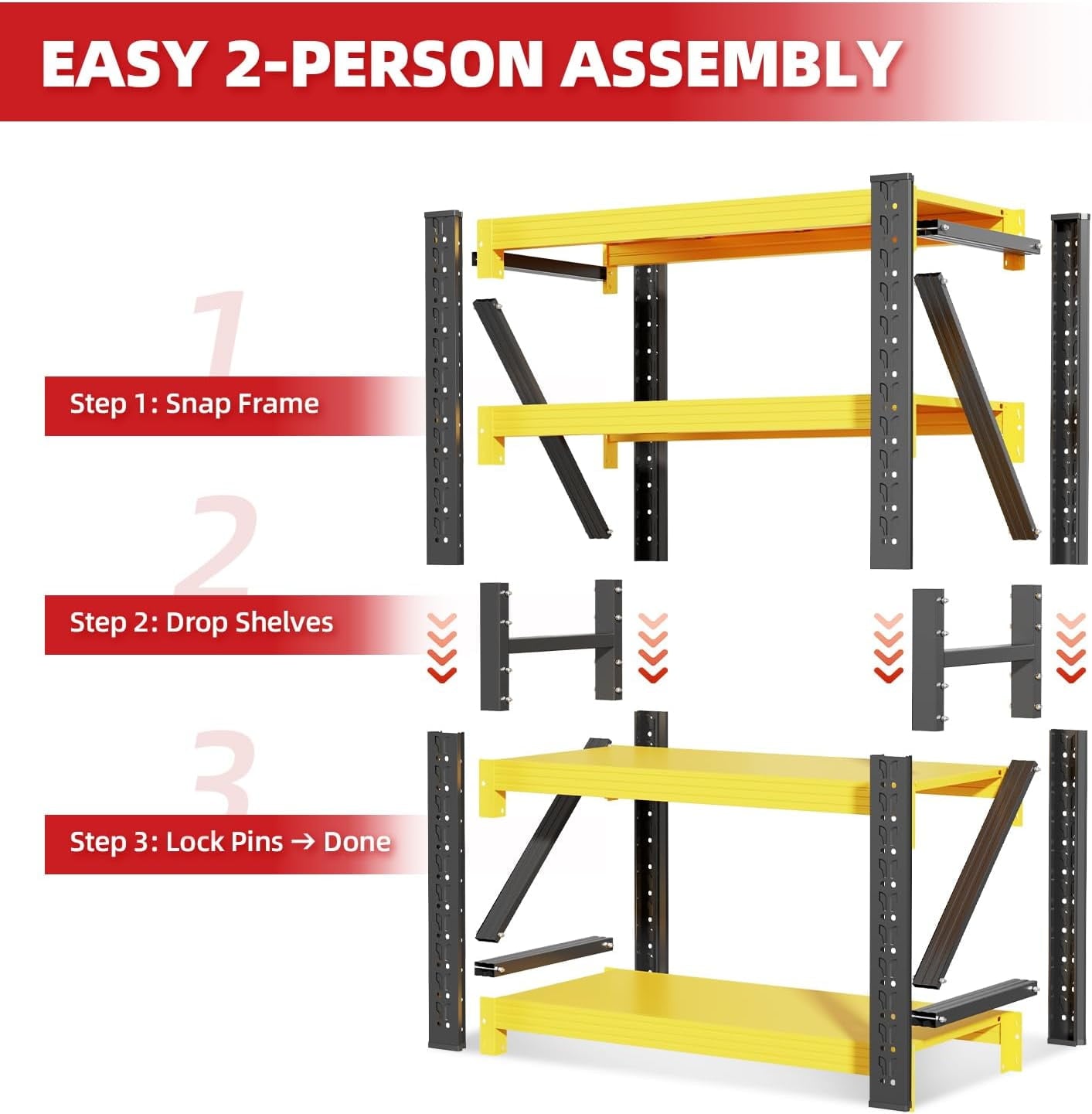 EASY 2-PERSON ASSEMBLY

1

Step 1: Snap Frame

2

Step 2: Drop Shelves

3

Step 3: Lock Pins → Done