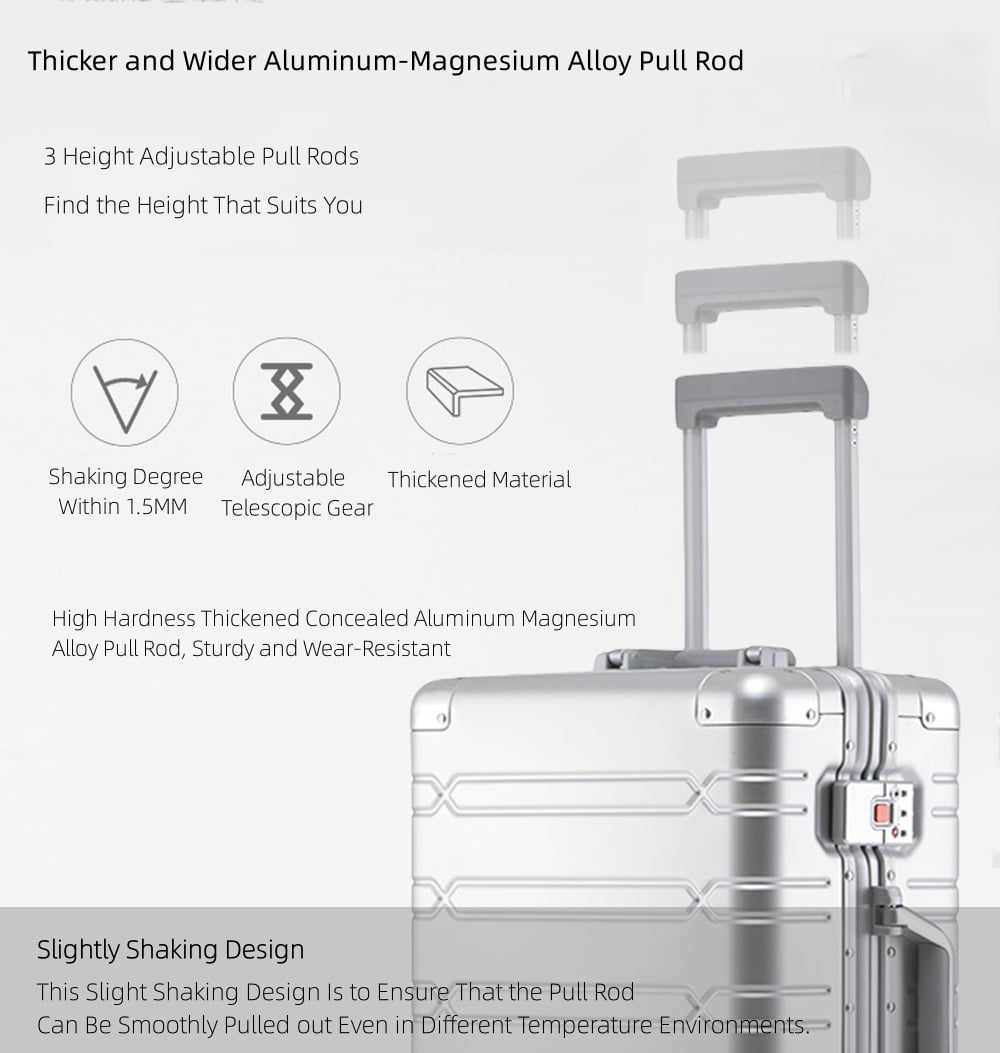 Thicker and Wider Aluminum-Magnesium Alloy Pull Rod

3 Height Adjustable Pull Rods

Find the Height That Suits You

Shaking Degree Within 1.5MM

Adjustable Telescopic Gear

Thickened Material

High Hardness Thickened Concealed Aluminum Magnesium Alloy Pull Rod, Sturdy and Wear-Resistant

Slightly Shaking Design

This Slight Shaking Design Is to Ensure That the Pull Rod Can Be Smoothly Pulled out Even in Different Temperature Environments.