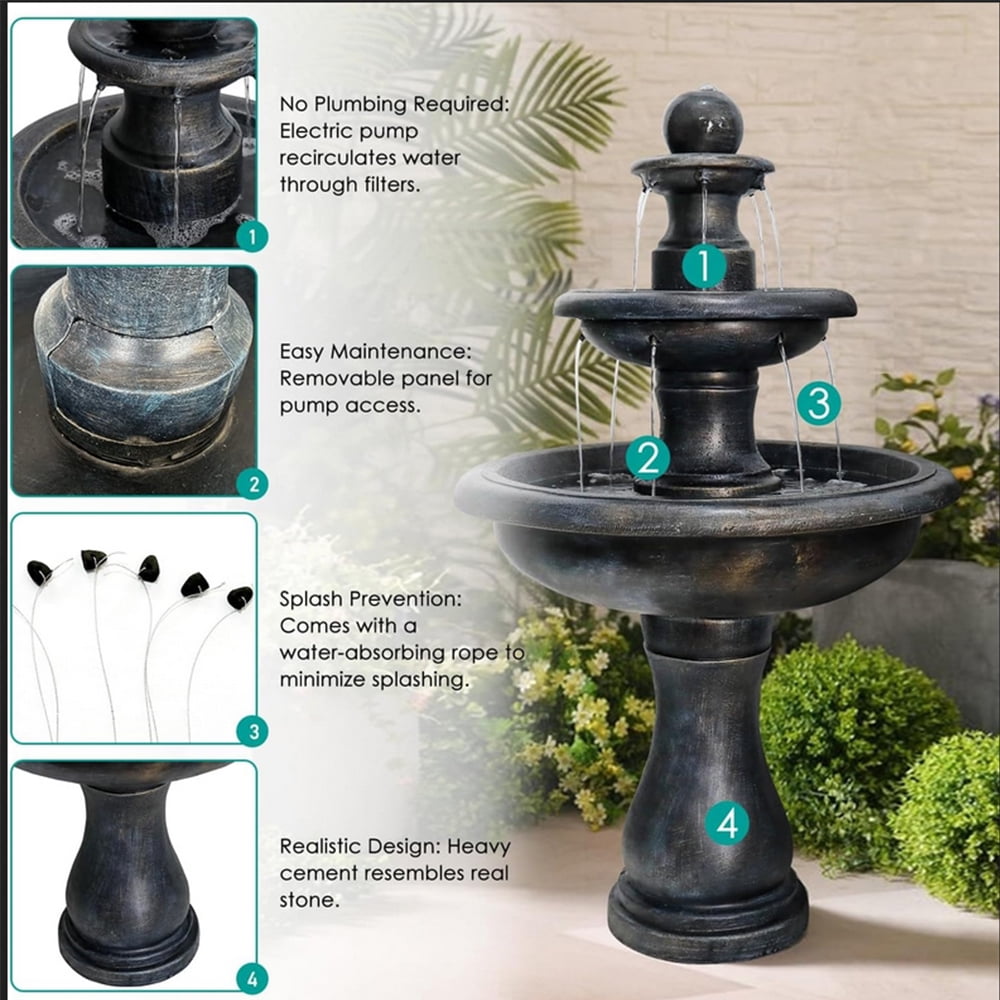 1

No Plumbing Required: Electric pump recirculates water through filters.

2

Easy Maintenance: Removable panel for pump access.

3

Splash Prevention: Comes with a water-absorbing rope to minimize splashing.

4

Realistic Design: Heavy cement resembles real stone.

1

2

3

4