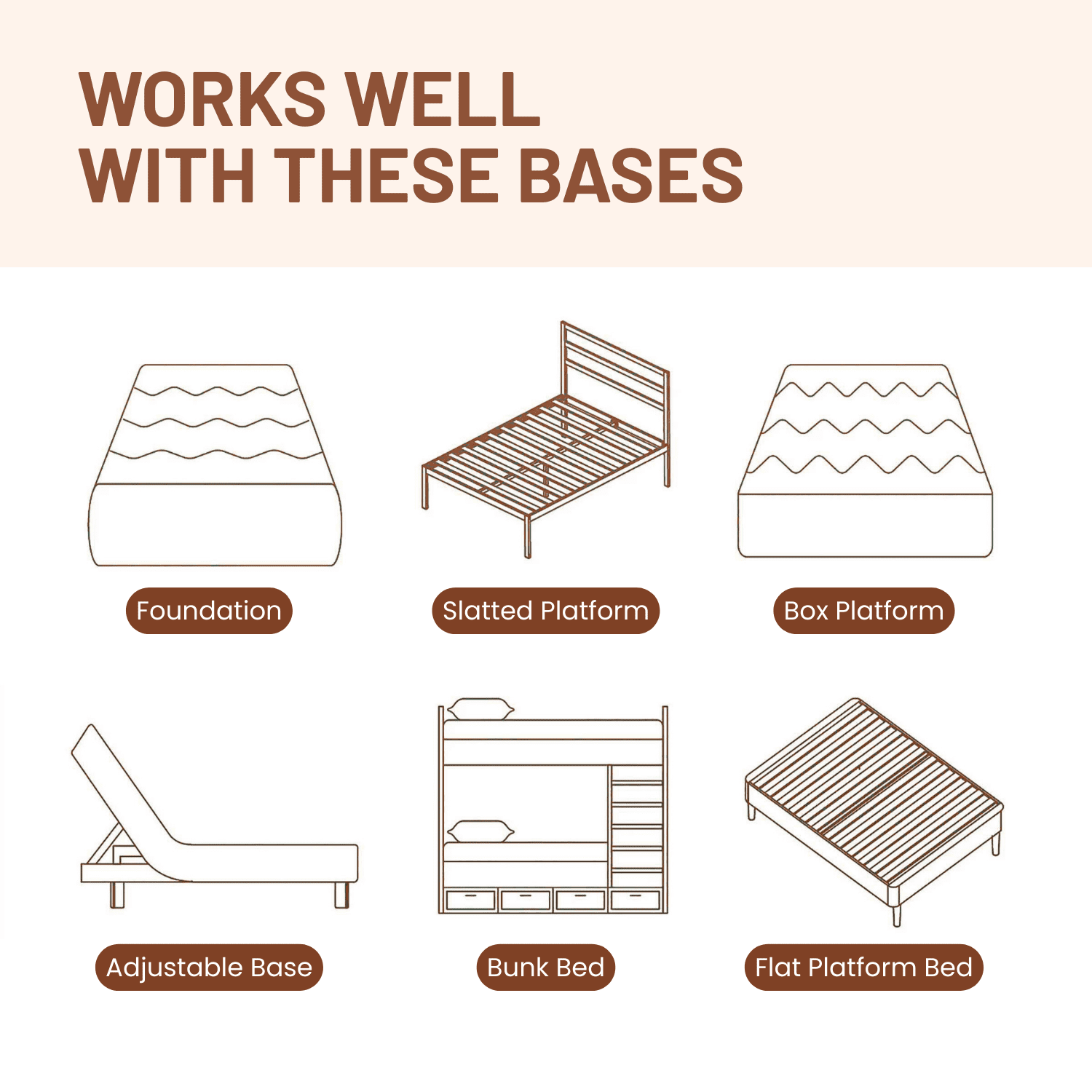 WORKS WELL
WITH THESE BASES

Foundation

Slatted Platform

Box Platform

Adjustable Base

Bunk Bed

Flat Platform Bed