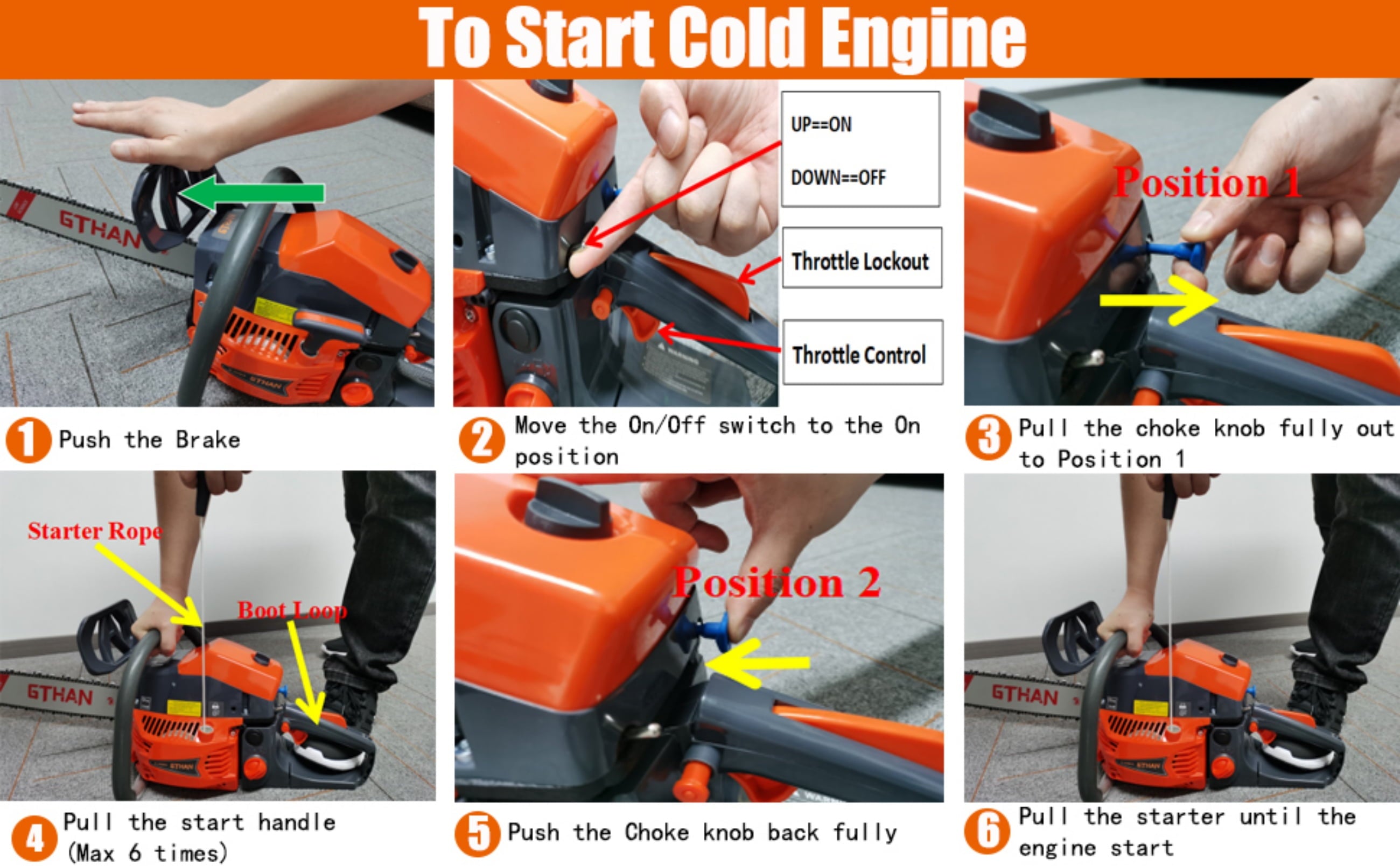 To Start Cold Engine

GTHAN

1 Push the Brake

UP==ON

DOWN==OFF

Throttle Lockout

Throttle Control

2 Move the On/Off switch to the On position

Position 1

3 Pull the choke knob fully out to Position 1

Starter Rope

Boot Loop

GTHAN

4 Pull the start handle (Max 6 times)

Position 2

5 Push the Choke knob back fully

GTHAN

6 Pull the starter until the engine start