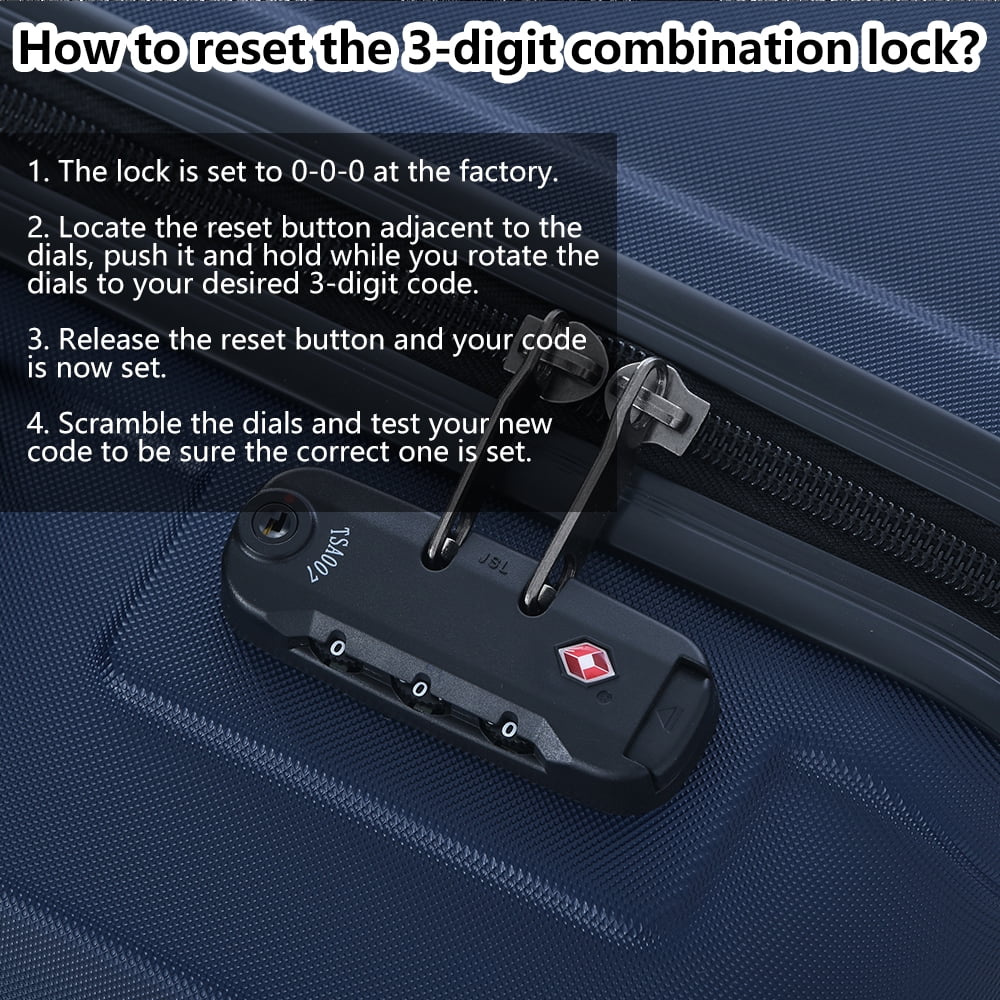 How to reset the 3-digit combination lock?

1. The lock is set to 0-0-0 at the factory.

2. Locate the reset button adjacent to the dials, push it and hold while you rotate the dials to your desired 3-digit code.

3. Release the reset button and your code is now set.

4. Scramble the dials and test your new code to be sure the correct one is set.

TSA007

JSL

0
0
0