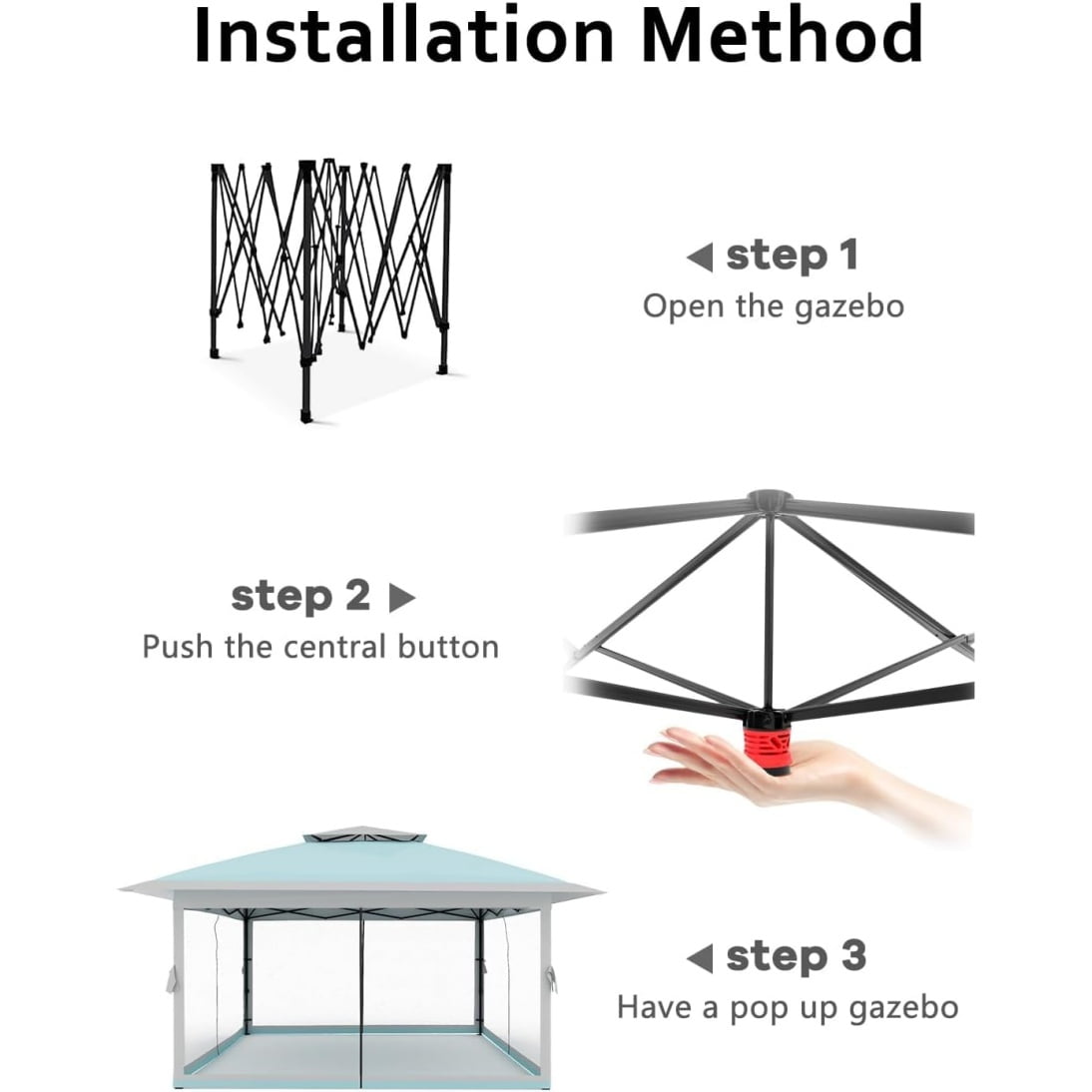 Installation Method

◀ step 1
Open the gazebo

step 2 ▶
Push the central button

◀ step 3
Have a pop up gazebo