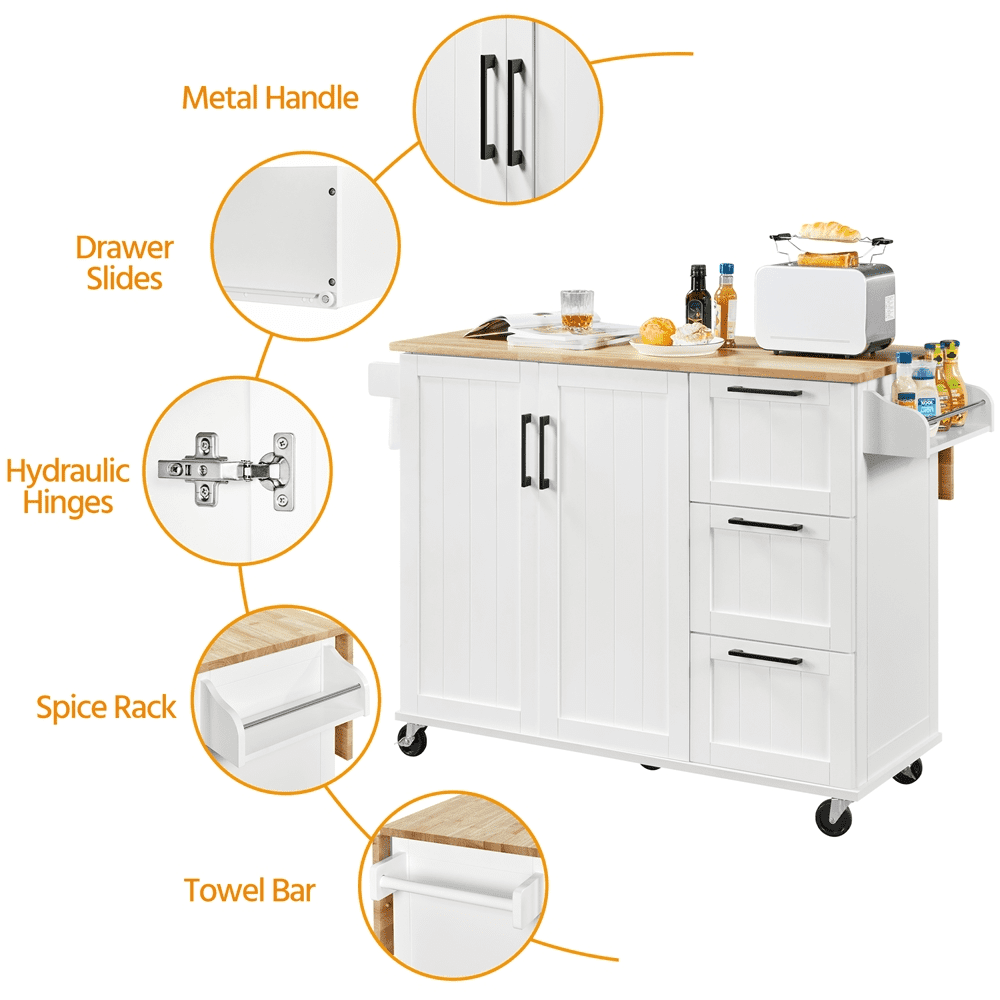 Metal Handle

Drawer Slides

Hydraulic Hinges

Spice Rack

Towel Bar