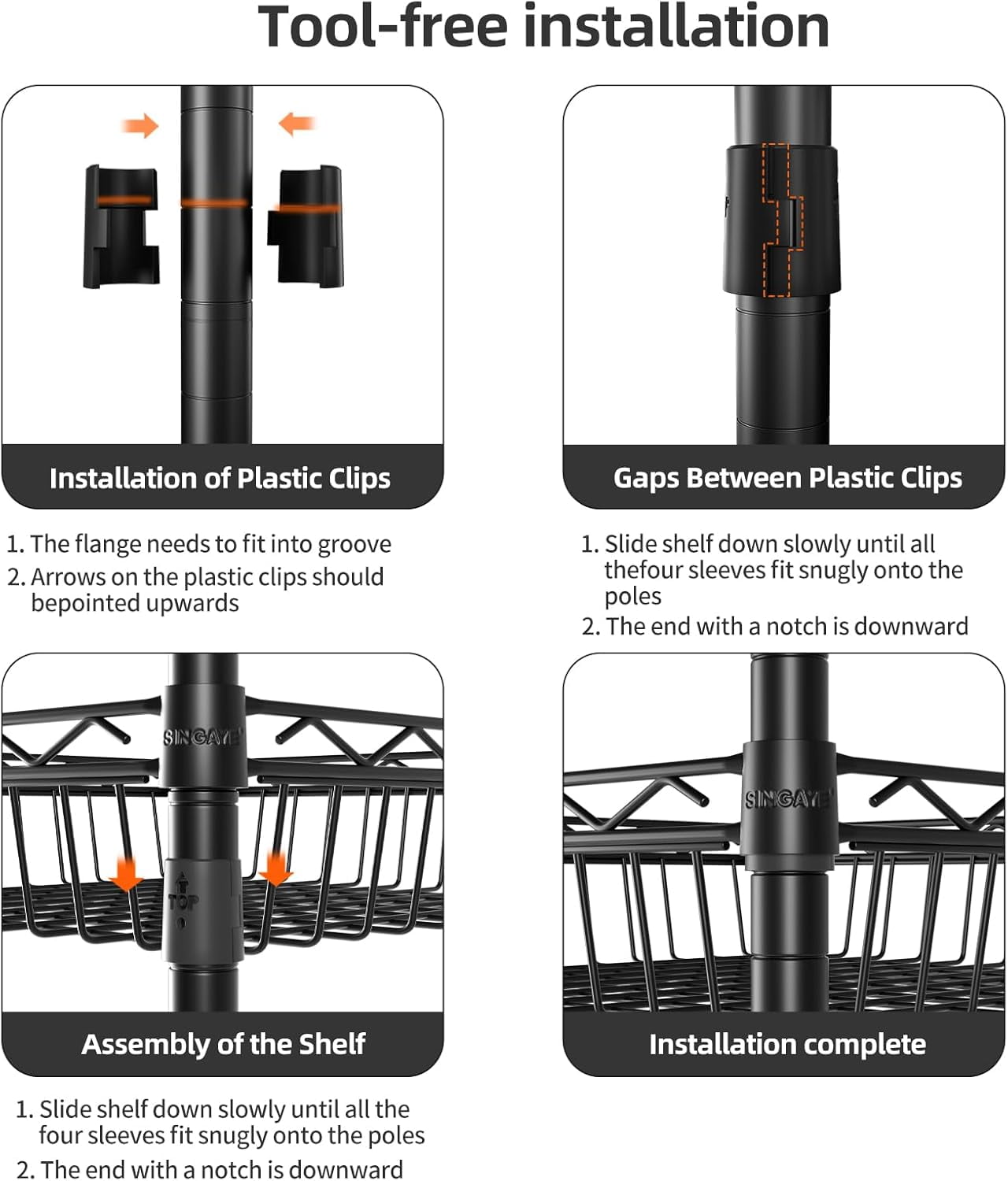 Tool-free installation

Installation of Plastic Clips

1. The flange needs to fit into groove
2. Arrows on the plastic clips should bepointed upwards

Gaps Between Plastic Clips

1. Slide shelf down slowly until all thefour sleeves fit snugly onto the poles
2. The end with a notch is downward

SINGAYE

TOP

Assembly of the Shelf

1. Slide shelf down slowly until all the four sleeves fit snugly onto the poles
2. The end with a notch is downward

SINGAYE

Installation complete