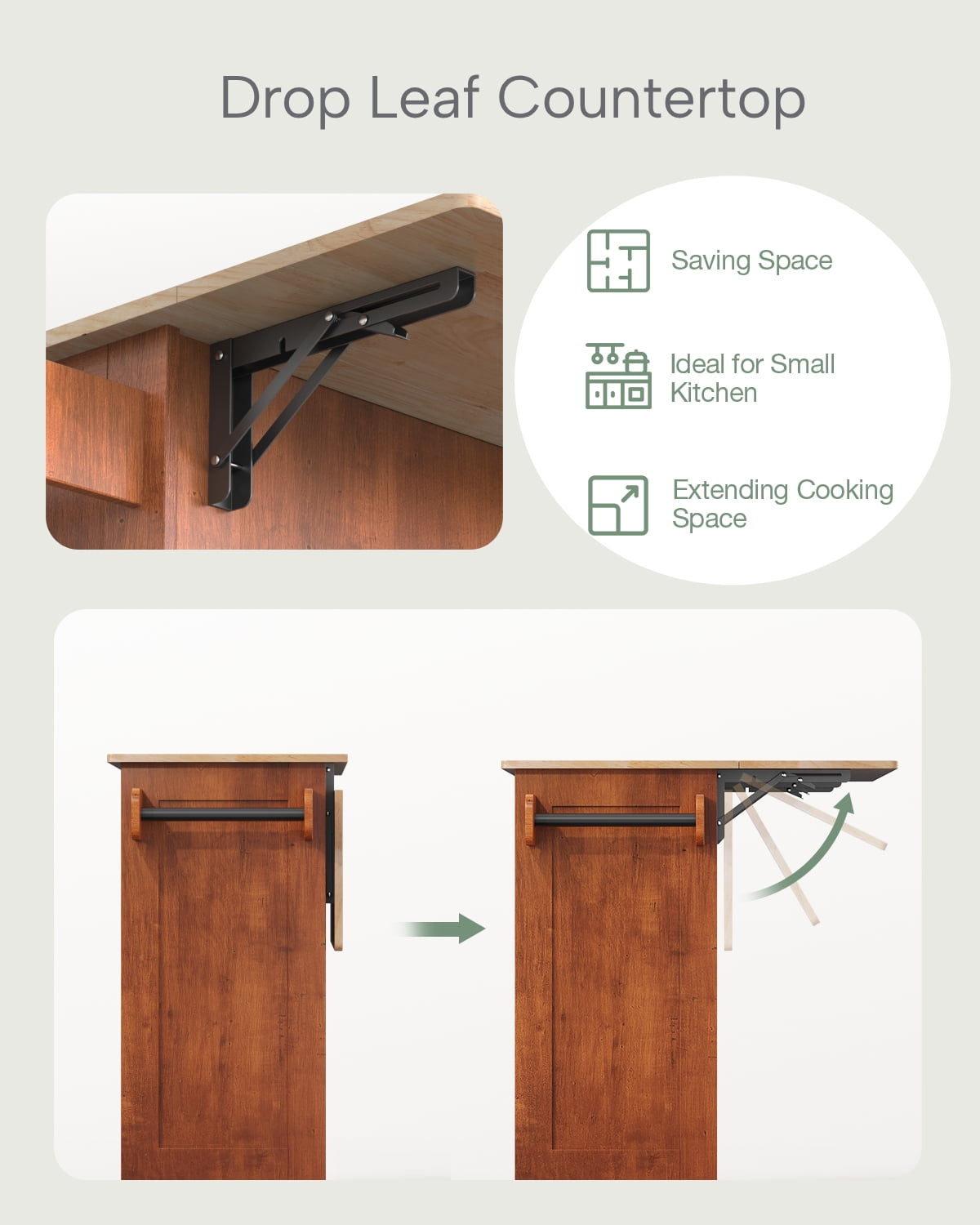 Drop Leaf Countertop

Saving Space

Ideal for Small Kitchen

Extending Cooking Space