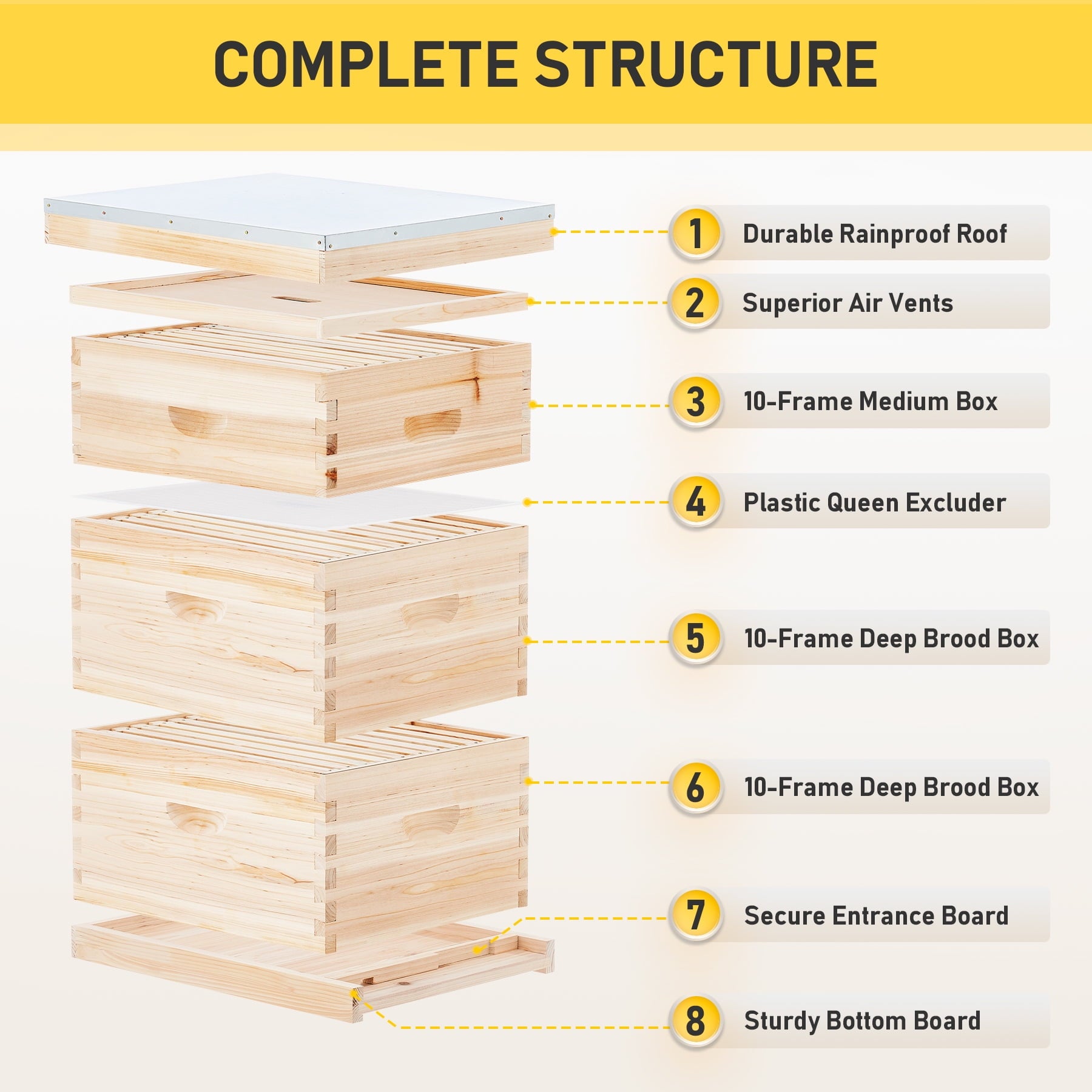 COMPLETE STRUCTURE

1 Durable Rainproof Roof

2 Superior Air Vents

3 10-Frame Medium Box

4 Plastic Queen Excluder

5 10-Frame Deep Brood Box

6 10-Frame Deep Brood Box

7 Secure Entrance Board

8 Sturdy Bottom Board