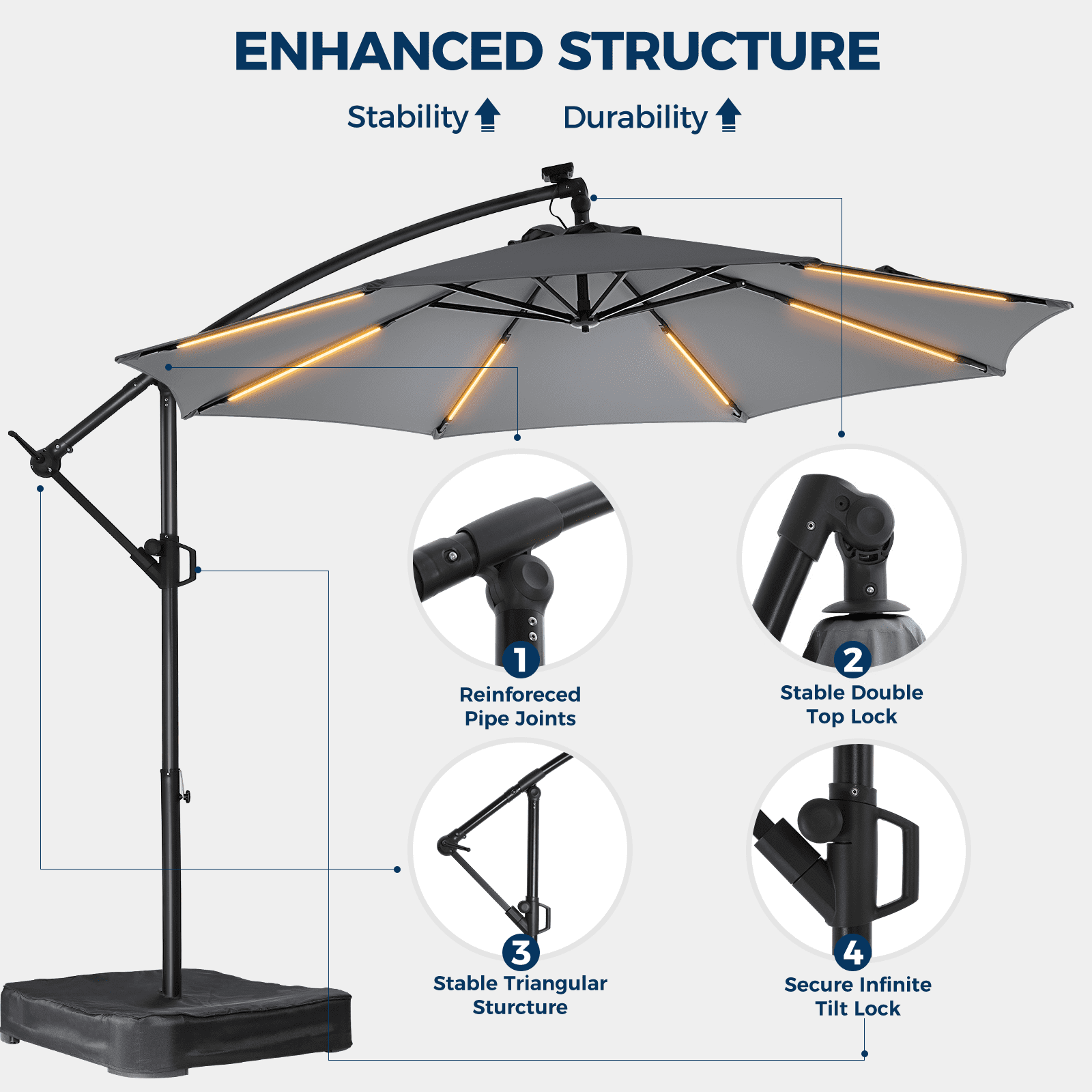 ENHANCED STRUCTURE

Stability

Durability

1
Reinforeced Pipe Joints

2
Stable Double Top Lock

3
Stable Triangular Sturcture

4
Secure Infinite Tilt Lock