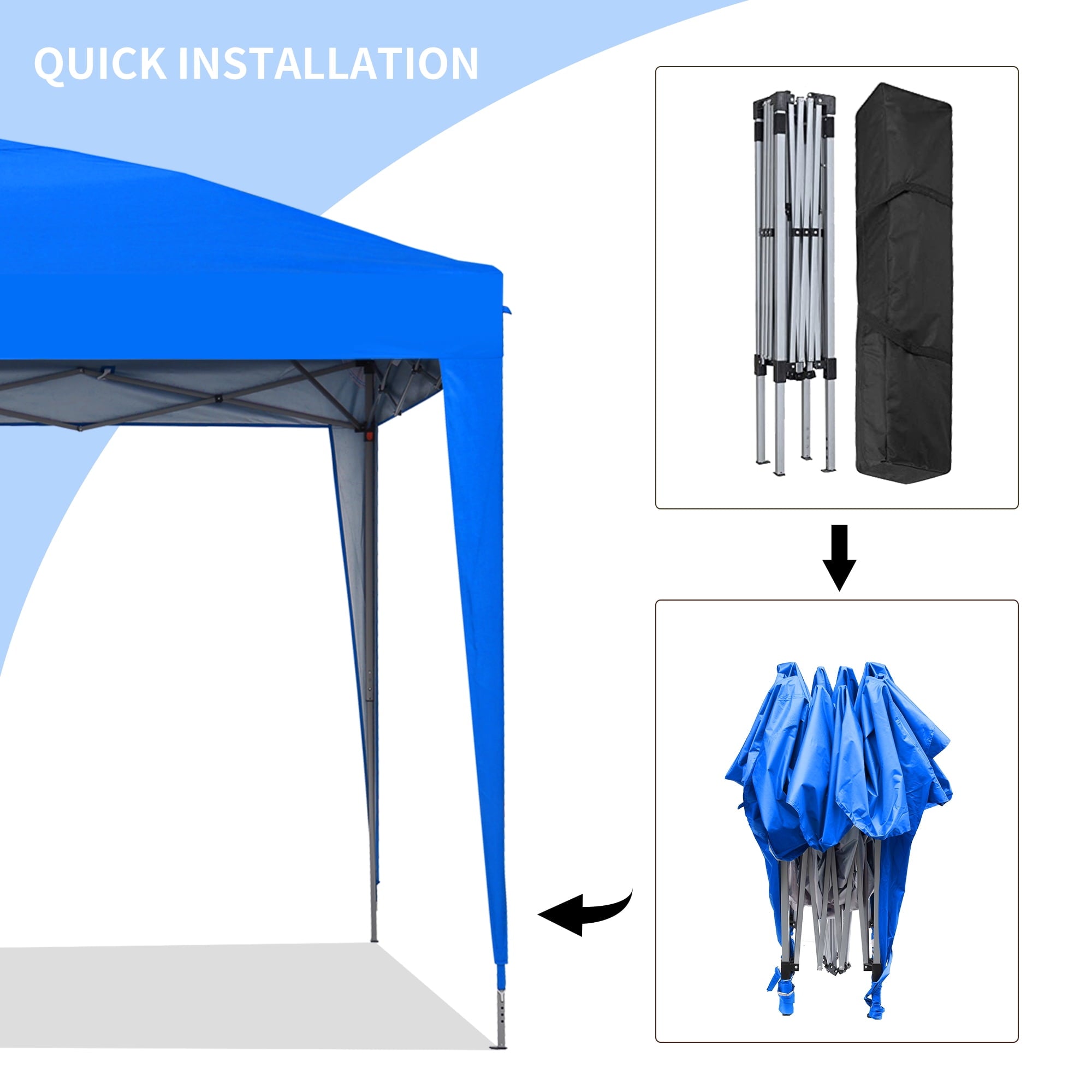 QUICK INSTALLATION