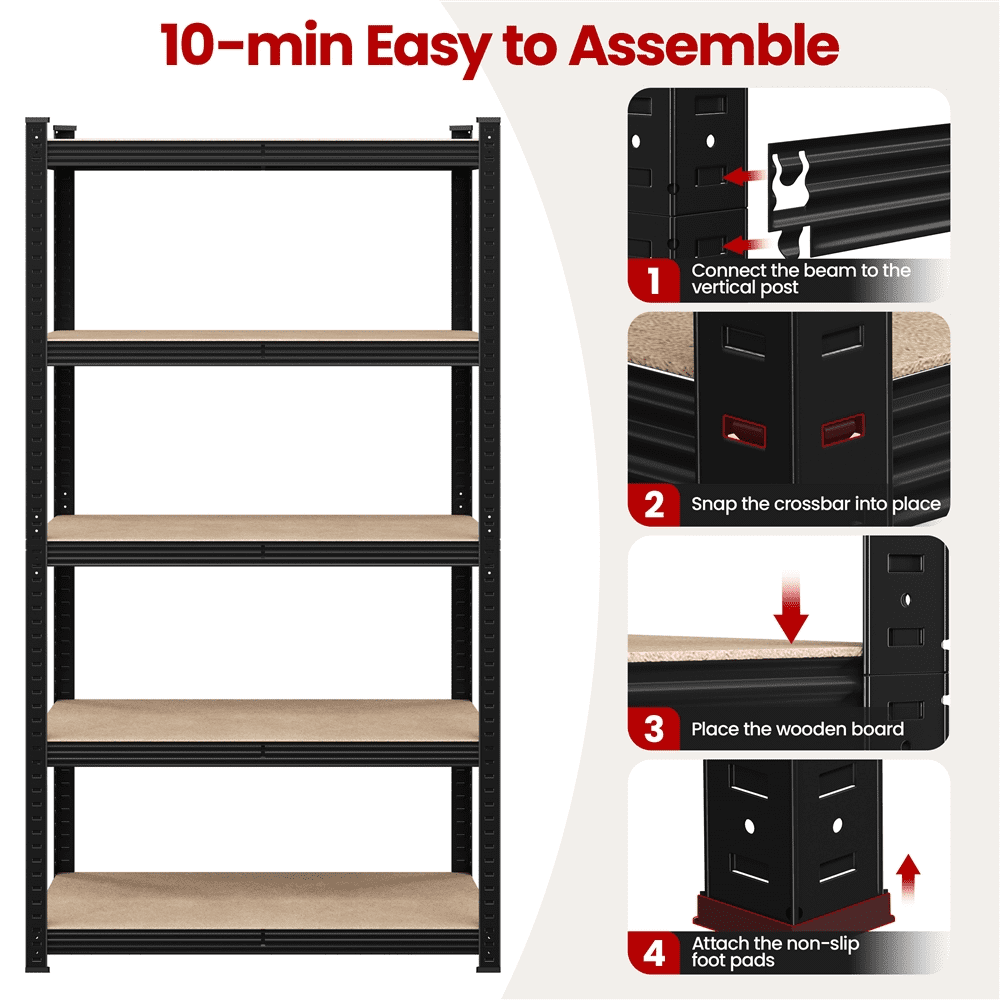 10-min Easy to Assemble

1 Connect the beam to the vertical post

2 Snap the crossbar into place

3 Place the wooden board

4 Attach the non-slip foot pads