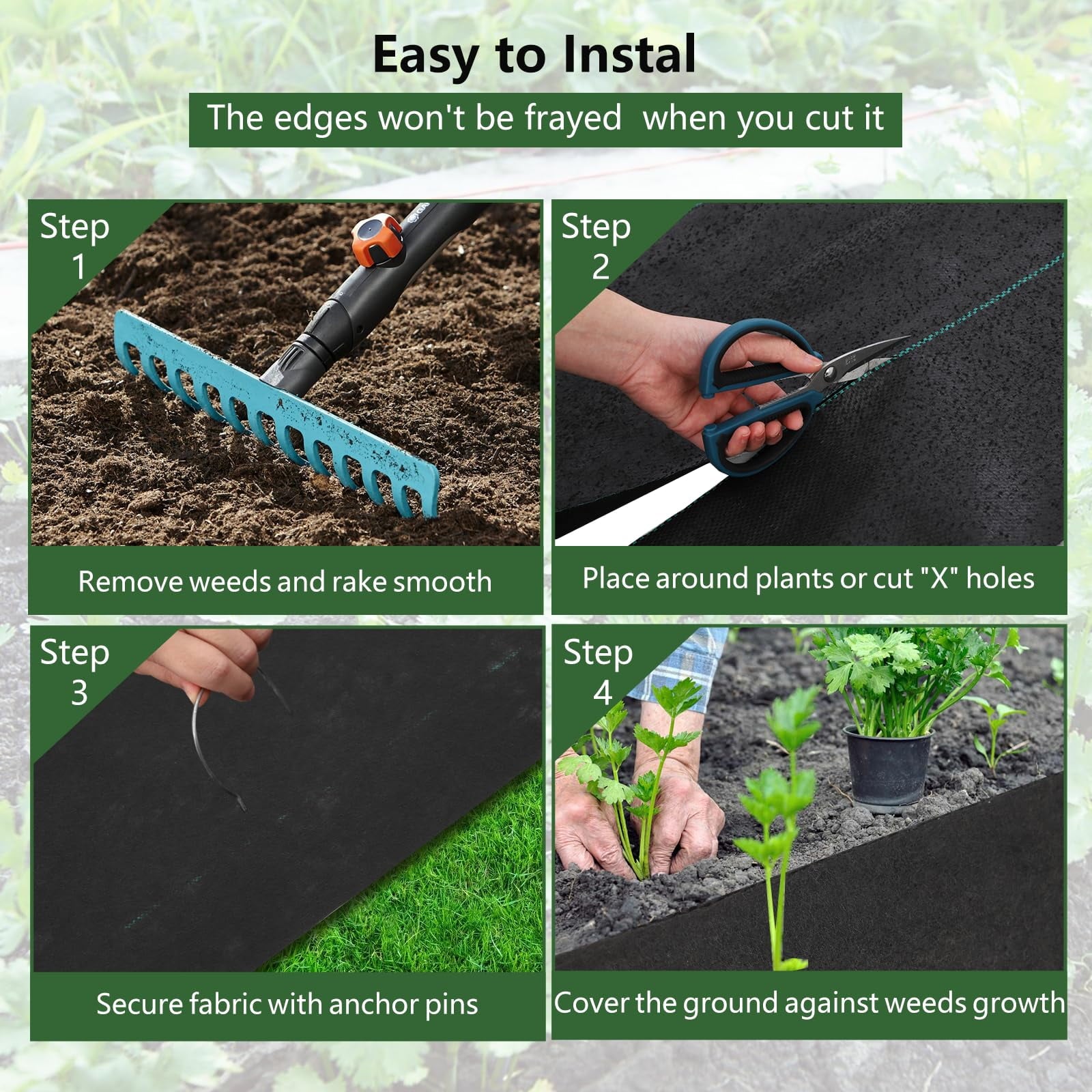 Easy to Instal

The edges won't be frayed when you cut it

Step 1

Remove weeds and rake smooth

Step 2

Place around plants or cut "X" holes

Step 3

Secure fabric with anchor pins

Step 4

Cover the ground against weeds growth