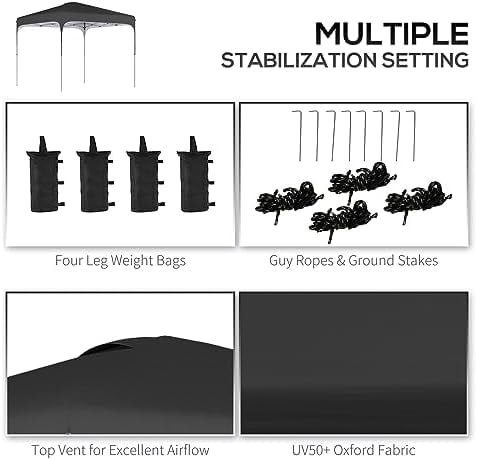 MULTIPLE
STABILIZATION SETTING

Four Leg Weight Bags

Guy Ropes & Ground Stakes

Top Vent for Excellent Airflow

UV50+ Oxford Fabric