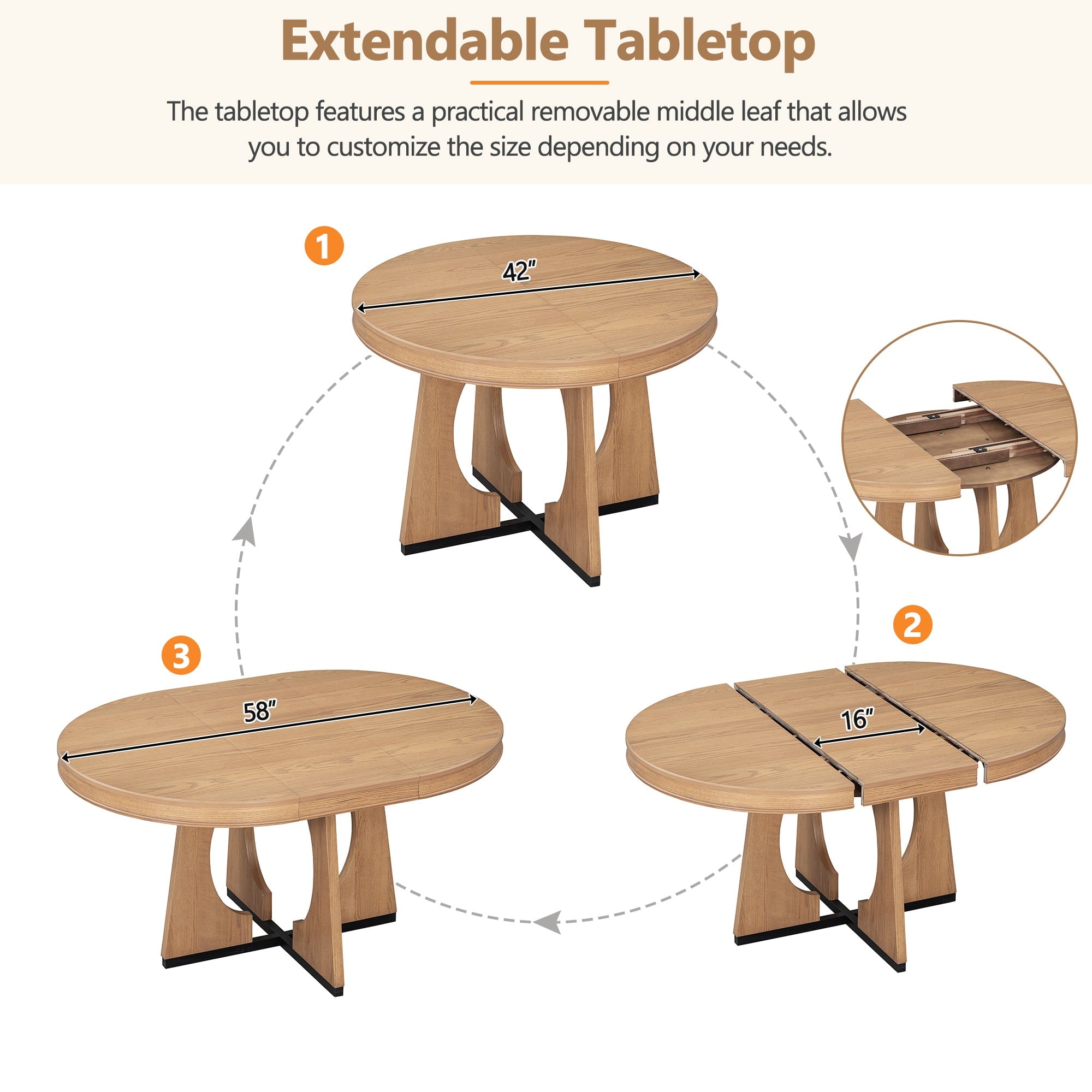 Extendable Tabletop

The tabletop features a practical removable middle leaf that allows you to customize the size depending on your needs.

1

42"

2

16"

3

58"