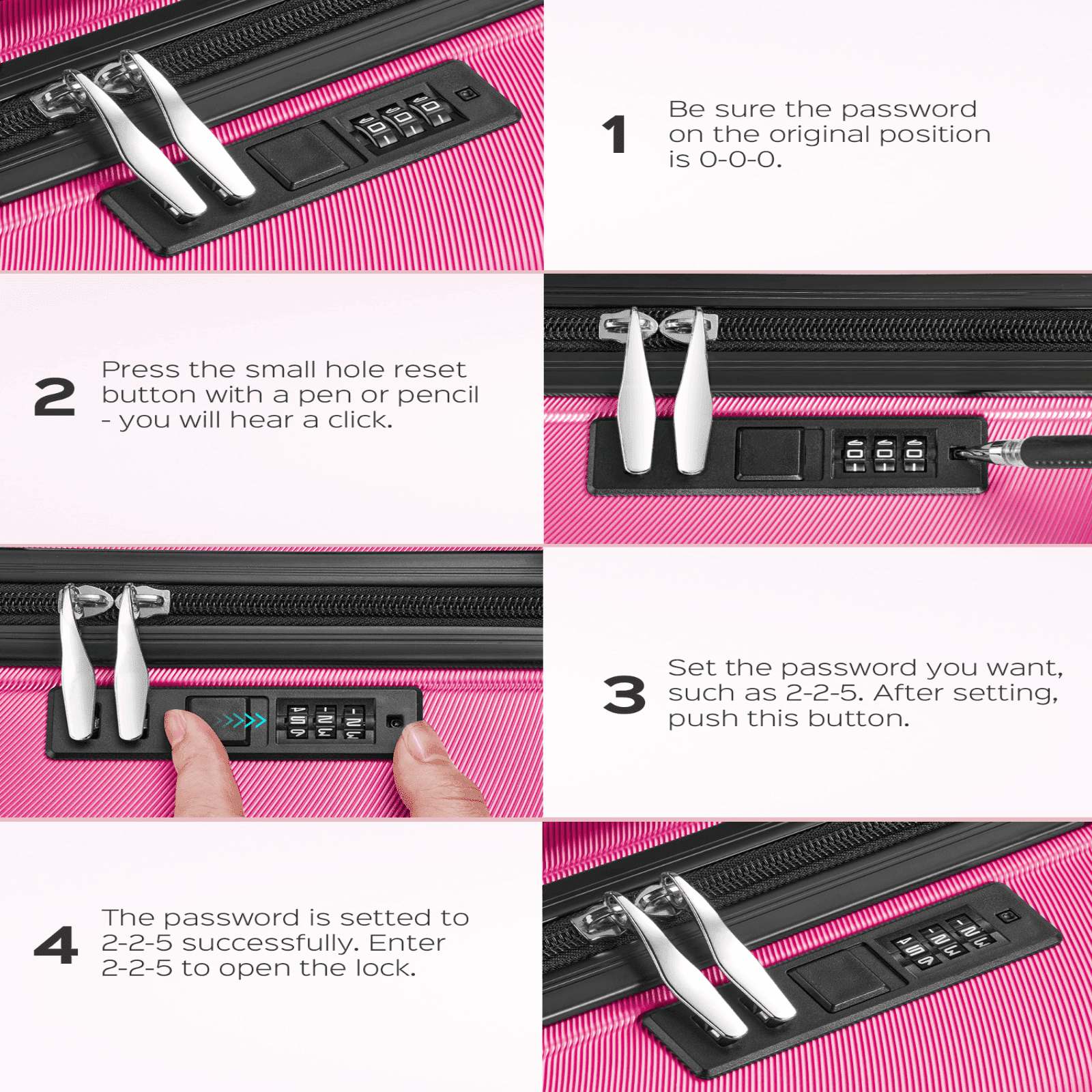 1 Be sure the password on the original position is 0-0-0.

2 Press the small hole reset button with a pen or pencil - you will hear a click.

3 Set the password you want, such as 2-2-5. After setting, push this button.

4 The password is setted to 2-2-5 successfully. Enter 2-2-5 to open the lock.