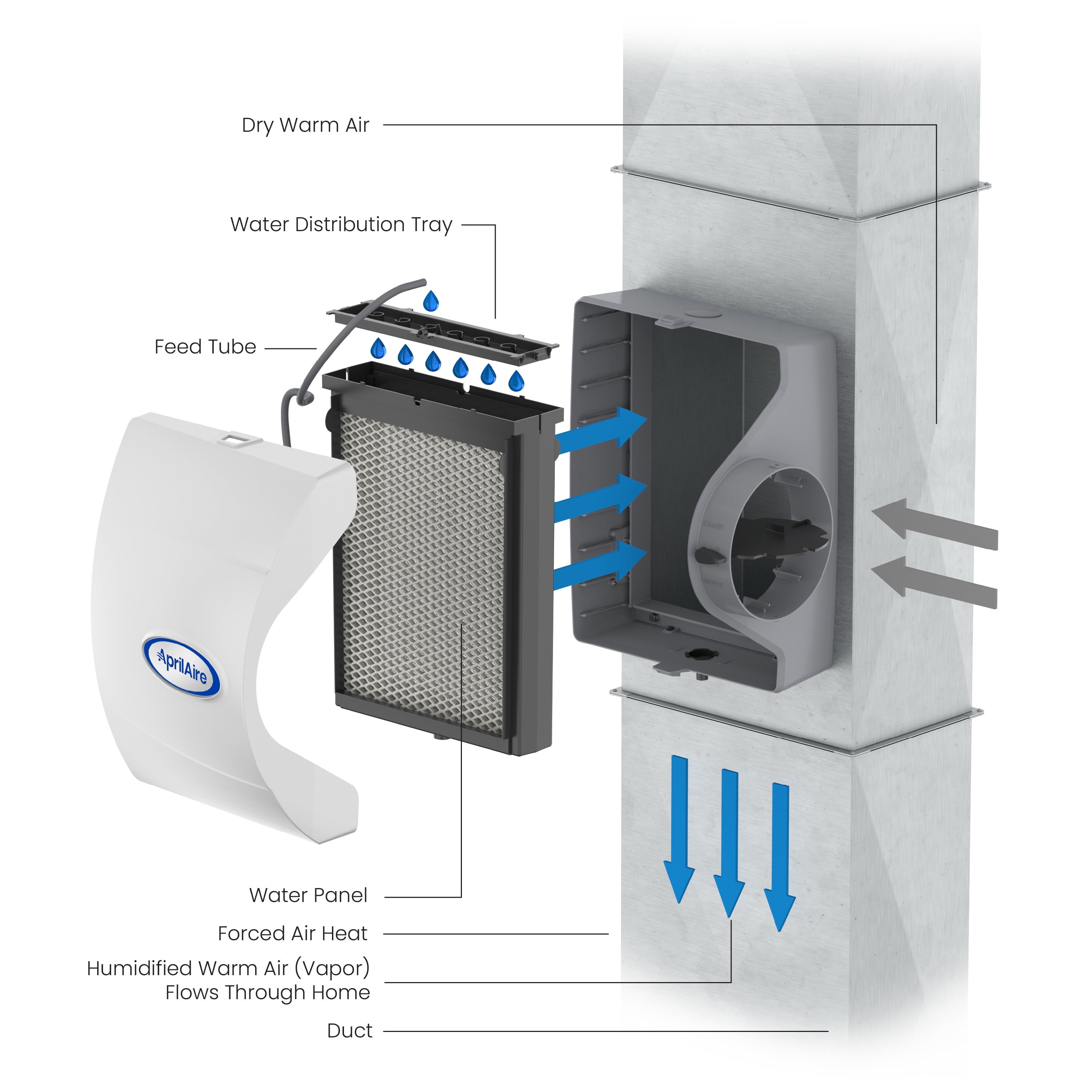 Dry Warm Air

Water Distribution Tray

Feed Tube

AprilAire

Water Panel

Forced Air Heat

Humidified Warm Air (Vapor) Flows Through Home

Duct